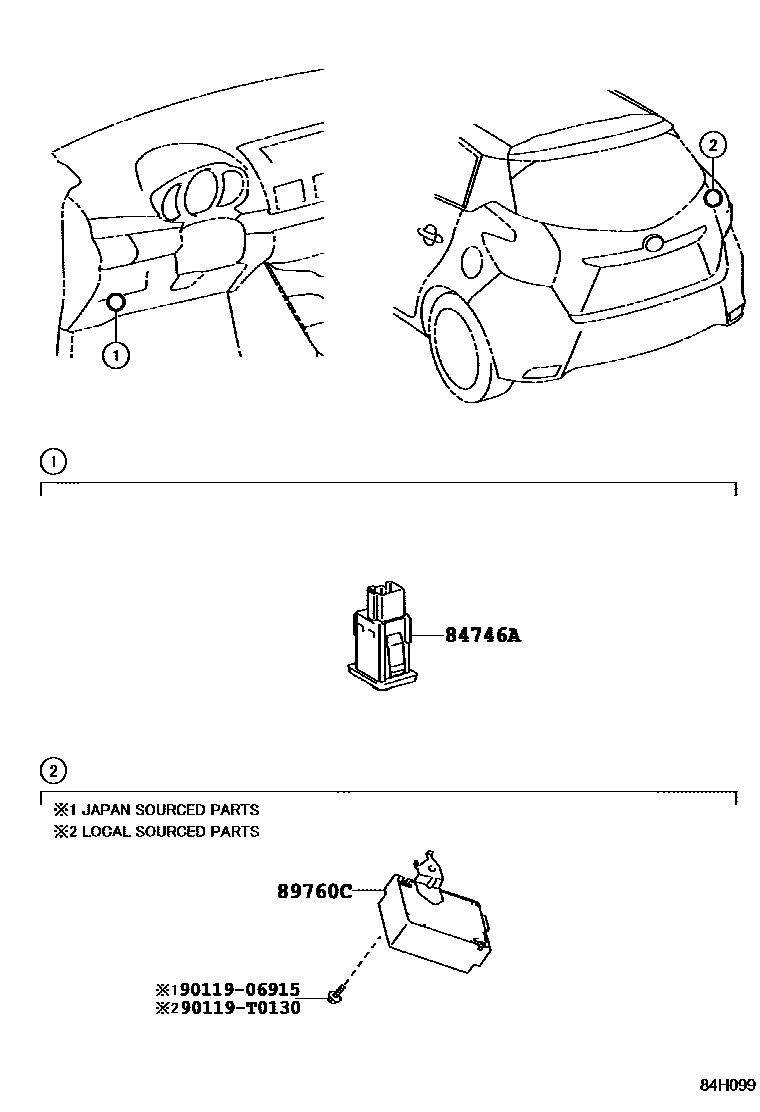 1

2

1

84746A

2

※1 JAPAN SOURCED PARTS
※2 LOCAL SOURCED PARTS

89760C

※1 90119-06915
※2 90119-T0130

84H099