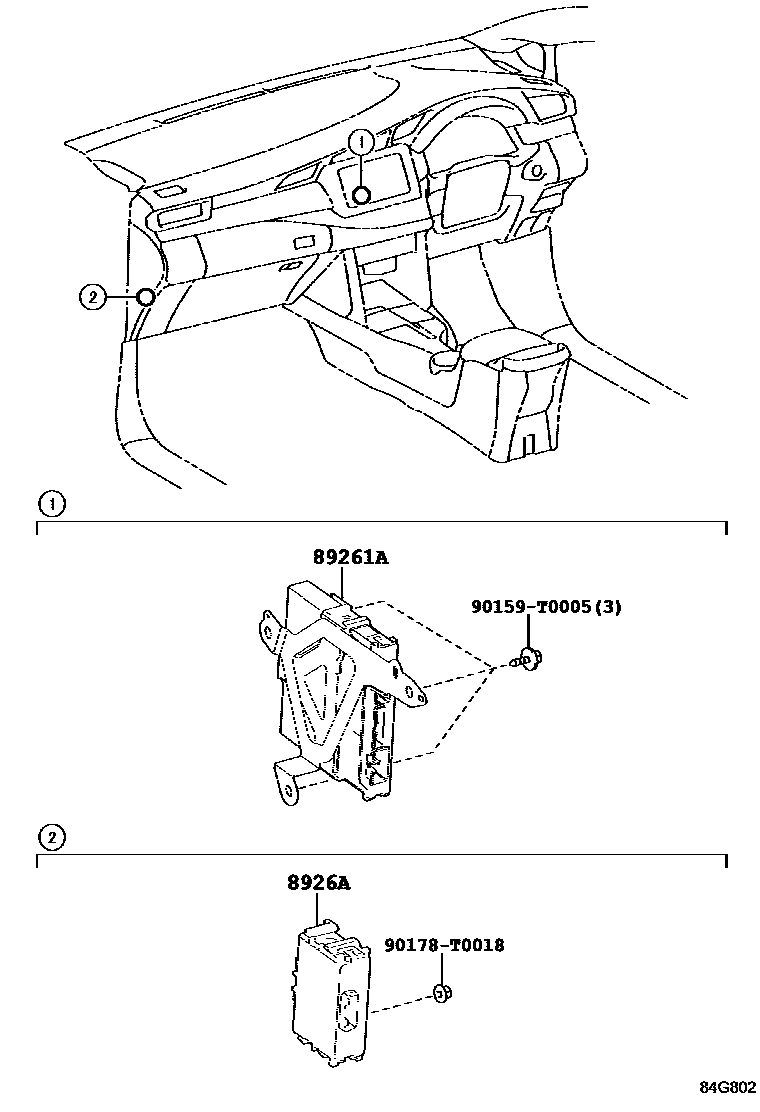 1

2

1

89261A

90159-T0005(3)

2

8926A

90178-T0018

84G802