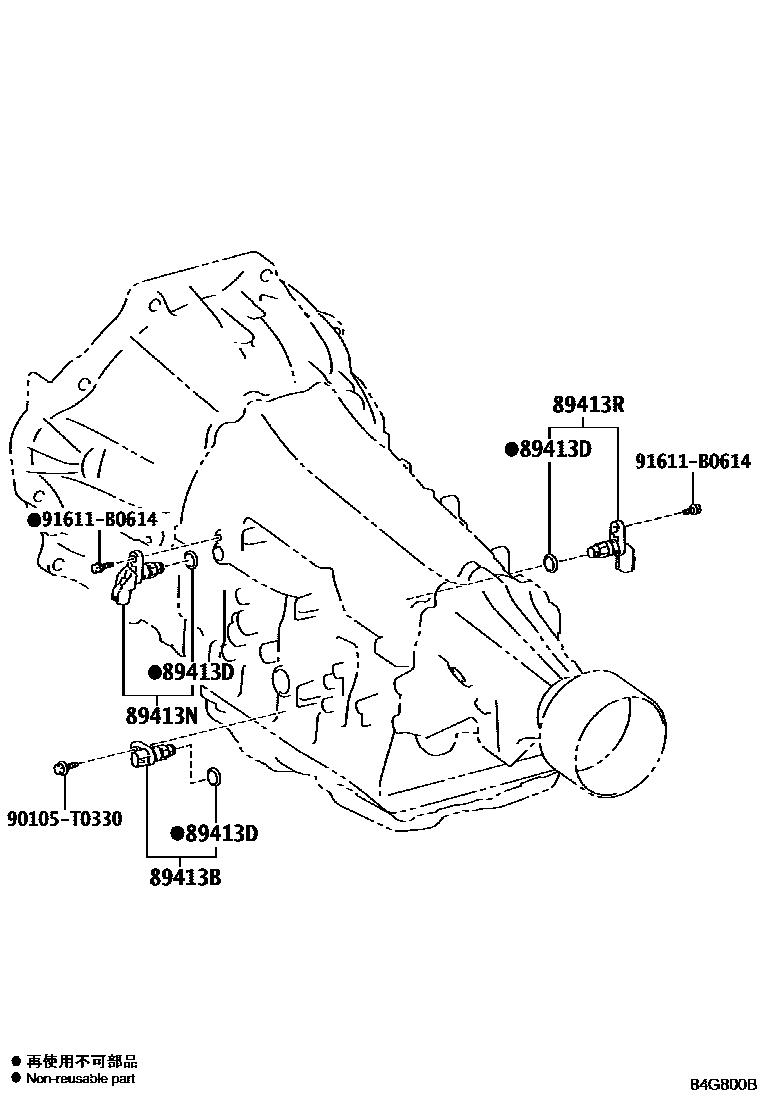 89413R
●89413D
91611-B0614
●91611-B0614
●89413D
89413N
90105-T0330
●89413D
89413B

● 再使用不可部品
● Non-reusable part

B4G800B