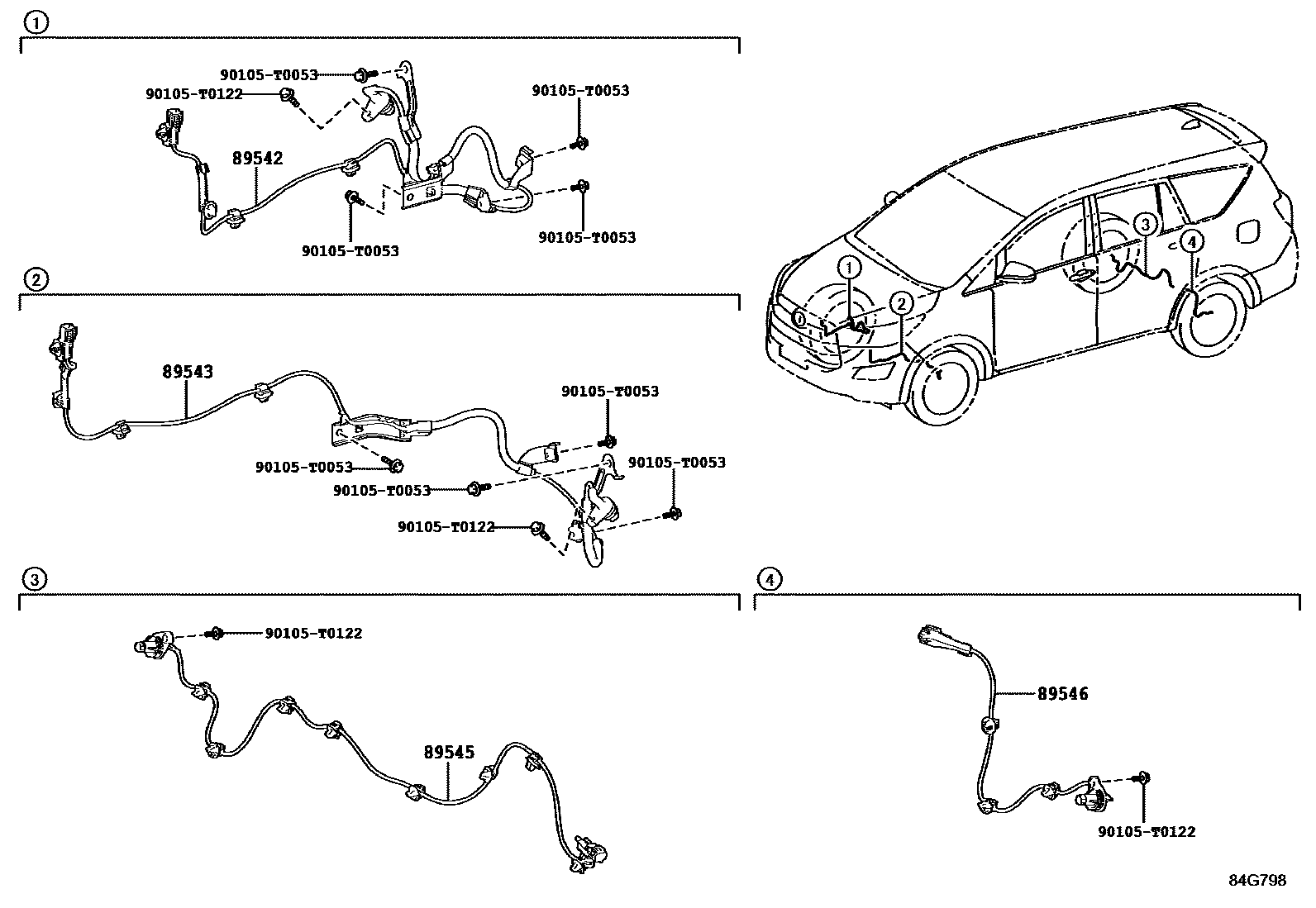 ①

90105-T0053
90105-T0122
90105-T0053
89542
90105-T0053
90105-T0053

②

89543
90105-T0053
90105-T0053
90105-T0053
90105-T0053
90105-T0122

③

90105-T0122
89545

④

89546
90105-T0122

①
②
③
④

84G798