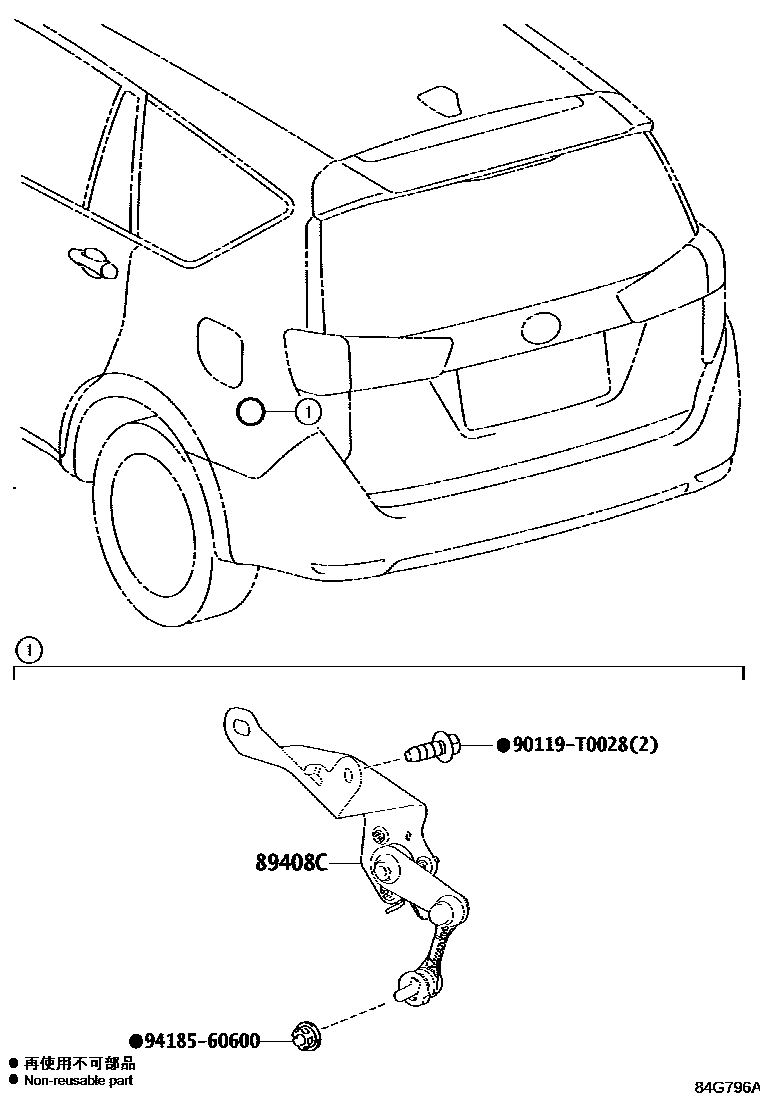 1

1

●90119-T0028(2)

89408C

●94185-60600

● 再使用不可部品
● Non-reusable part

84G796A