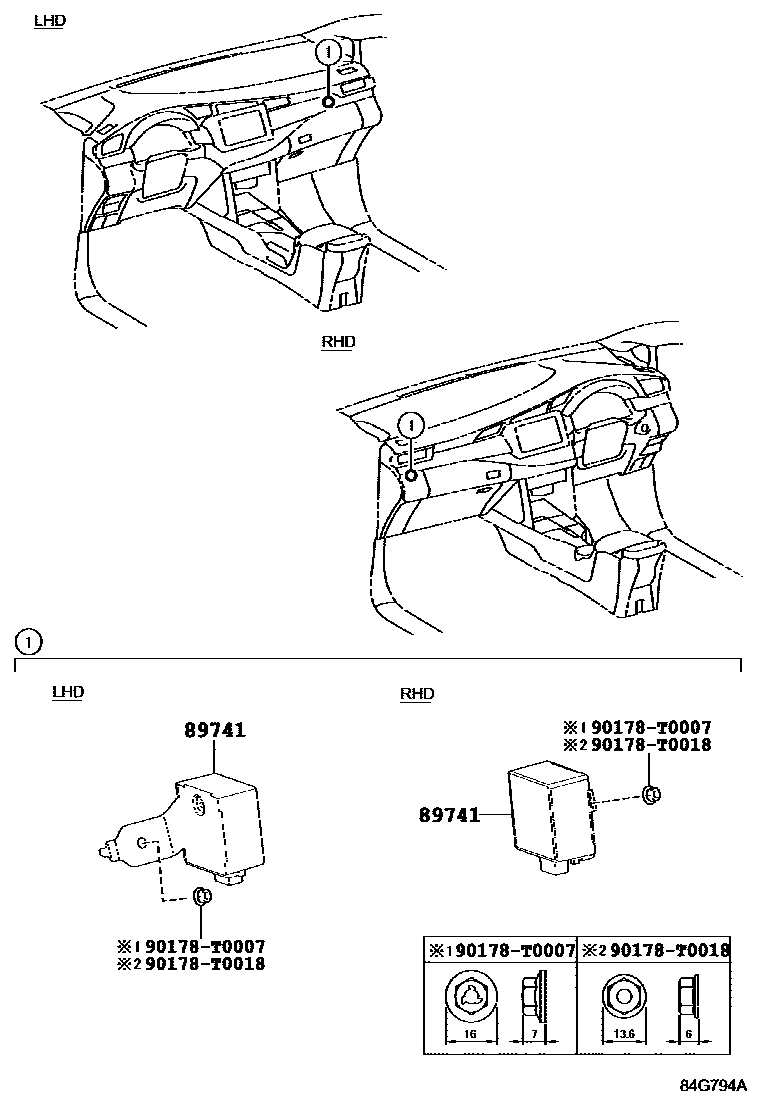 LHD

1

RHD

1

1

LHD

89741

※1 90178-T0007
※2 90178-T0018

RHD

※1 90178-T0007
※2 90178-T0018

89741

| ※1 90178-T0007 | ※2 90178-T0018 |
|---|---|
| 16 7 | 13.6 6 |

84G794A