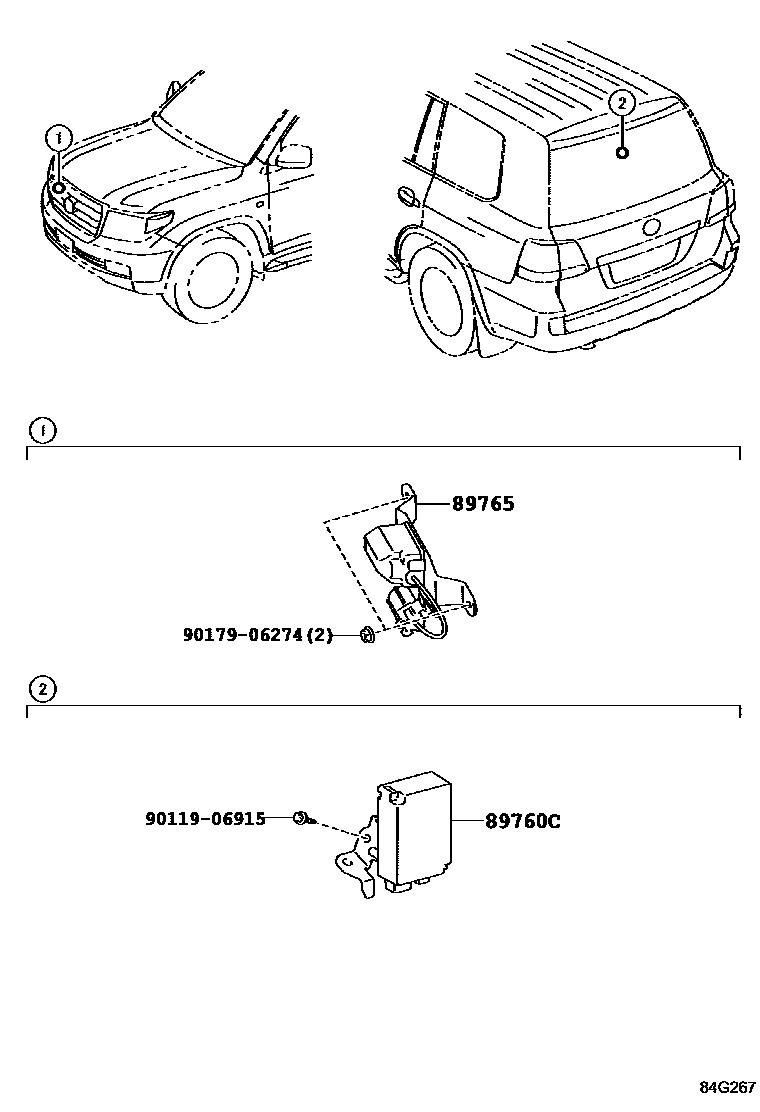 1
2
1
89765
90179-06274(2)
2
90119-06915
89760C
84G267