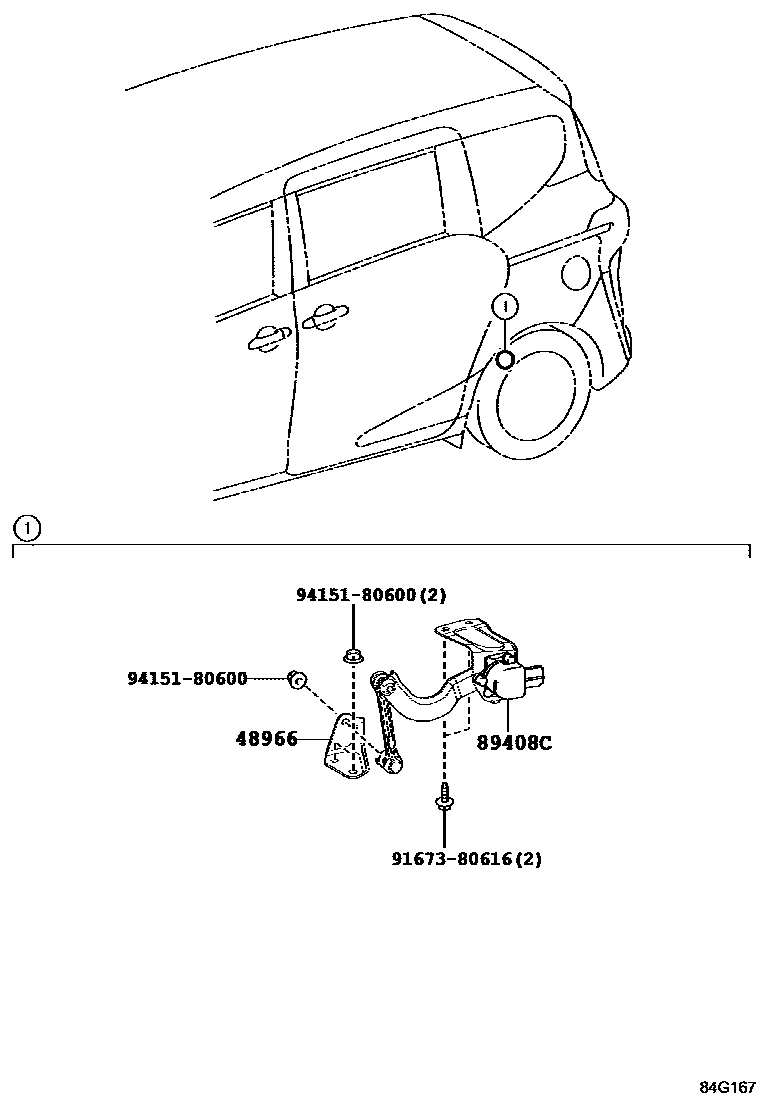 1

1

94151-80600(2)

94151-80600

48966

89408C

91673-80616(2)

84G167