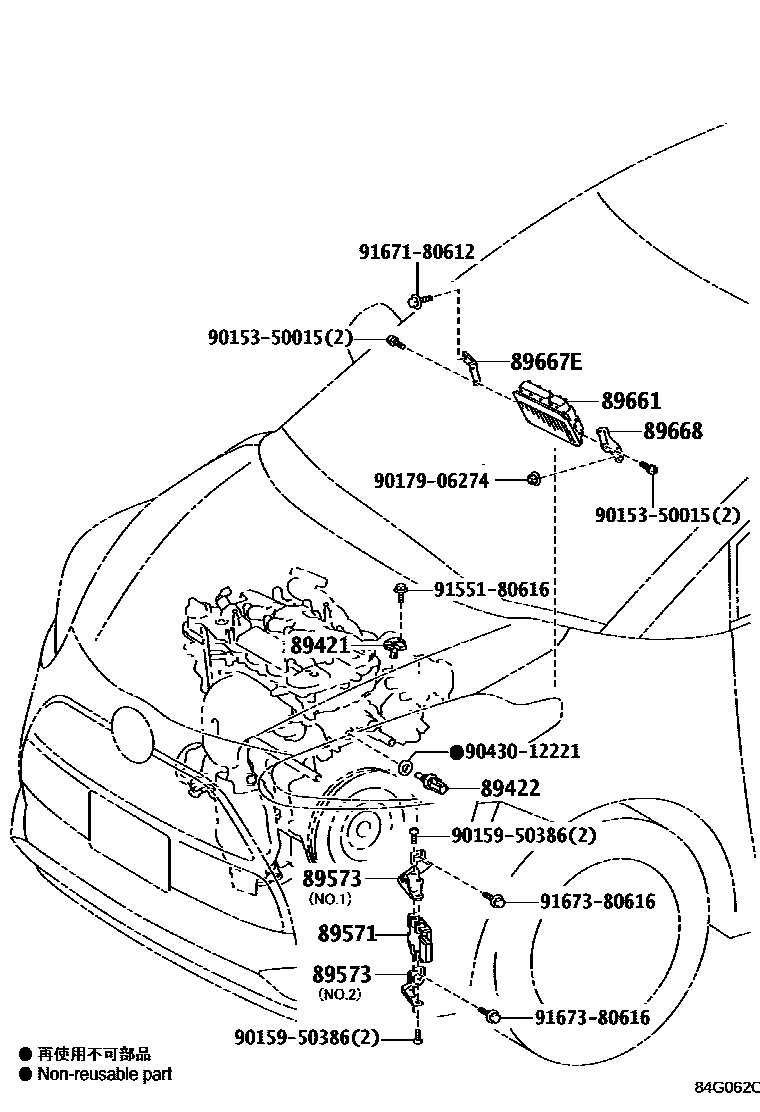 91671-80612
90153-50015(2)
89667E
89661
89668
90179-06274
90153-50015(2)
91551-80616
89421
●90430-12221
89422
90159-50386(2)
89573
(NO.1)
91673-80616
89571
89573
(NO.2)
91673-80616
90159-50386(2)
● 再使用不可部品
● Non-reusable part
84G062C