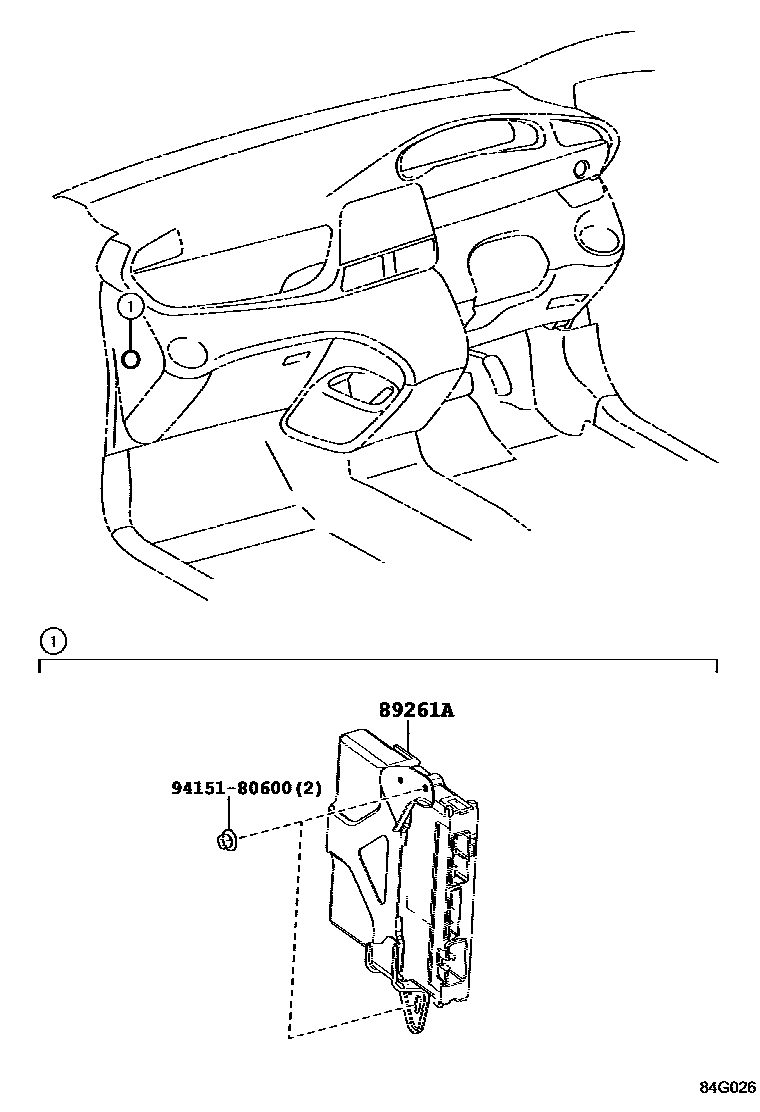 1

1

89261A

94151-80600(2)

84G026