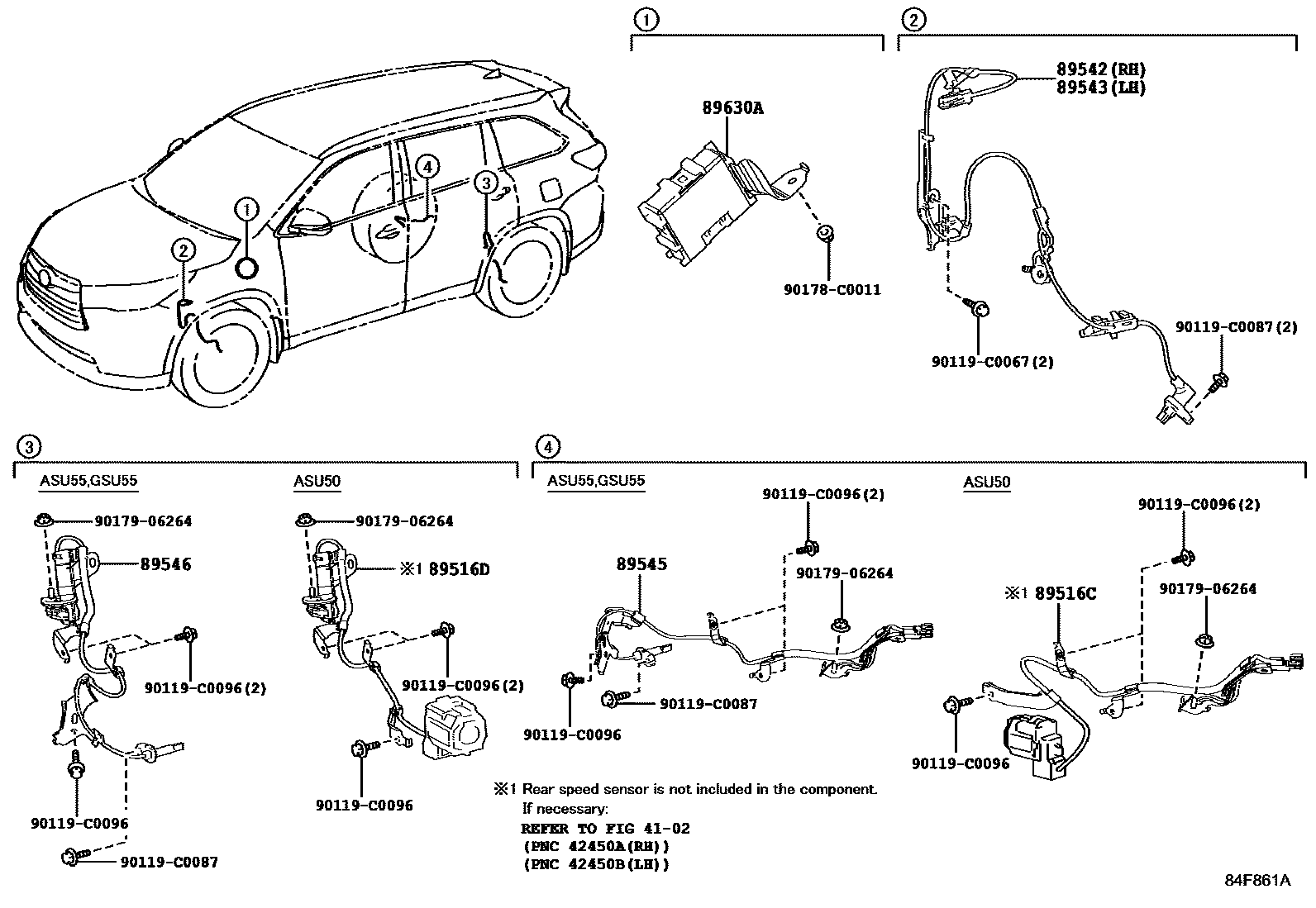 1
2
3
4

1
89630A
90178-C0011

2
89542(RH)
89543(LH)
90119-C0067(2)
90119-C0087(2)

3
ASU55,GSU55
90179-06264
89546
90119-C0096(2)
90119-C0096
90119-C0087

ASU50
90179-06264
※1 89516D
90119-C0096(2)
90119-C0096

4
ASU55,GSU55
90119-C0096(2)
89545
90179-06264
90119-C0087
90119-C0096

ASU50
90119-C0096(2)
※1 89516C
90179-06264
90119-C0096

※1 Rear speed sensor is not included in the component.
If necessary:
REFER TO FIG 41-02
(PNC 42450A(RH))
(PNC 42450B(LH))

84F861A