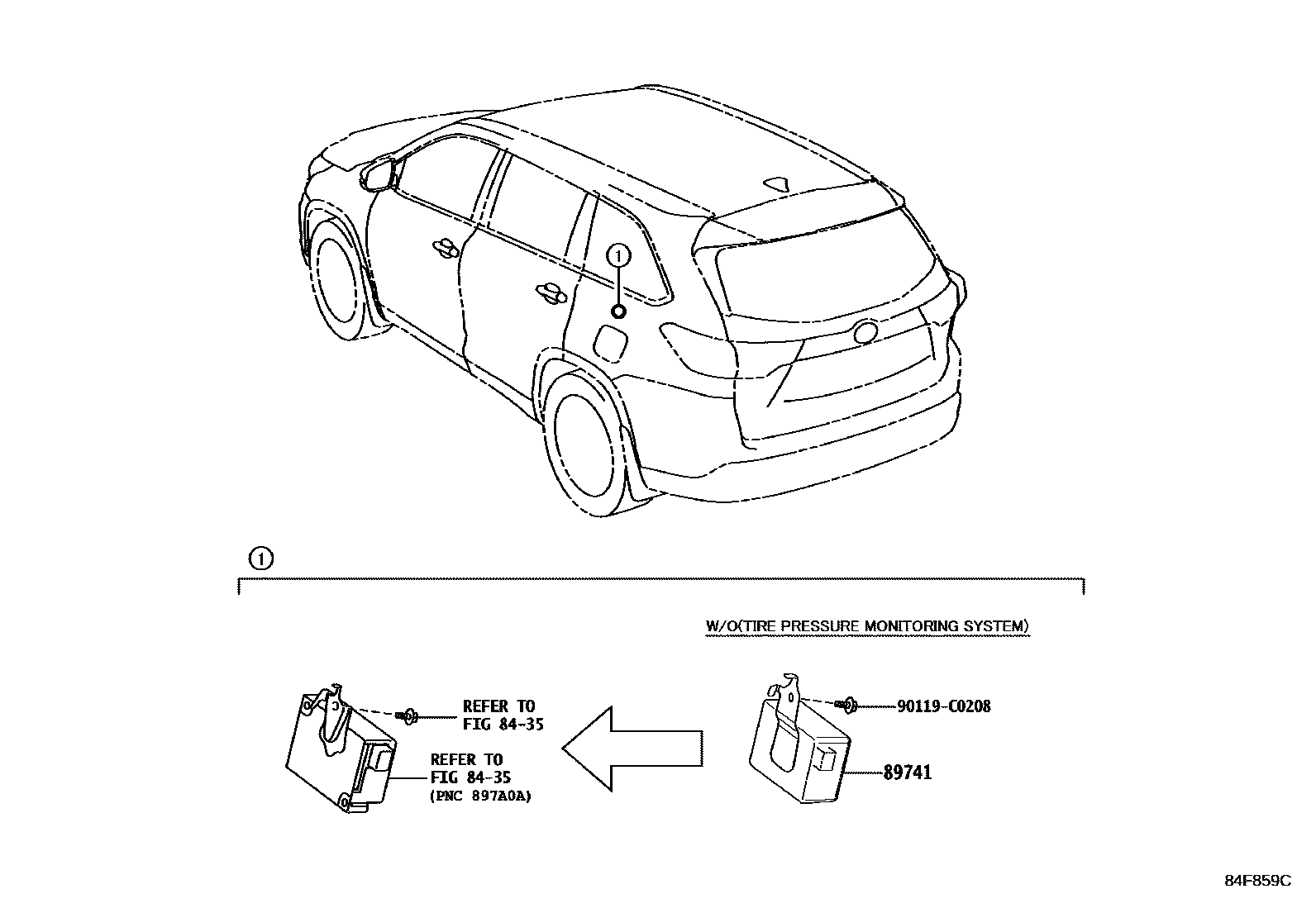 1

1

W/O(TIRE PRESSURE MONITORING SYSTEM)

REFER TO FIG 84-35

REFER TO FIG 84-35 (PNC 897A0A)

90119-C0208

89741

84F859C