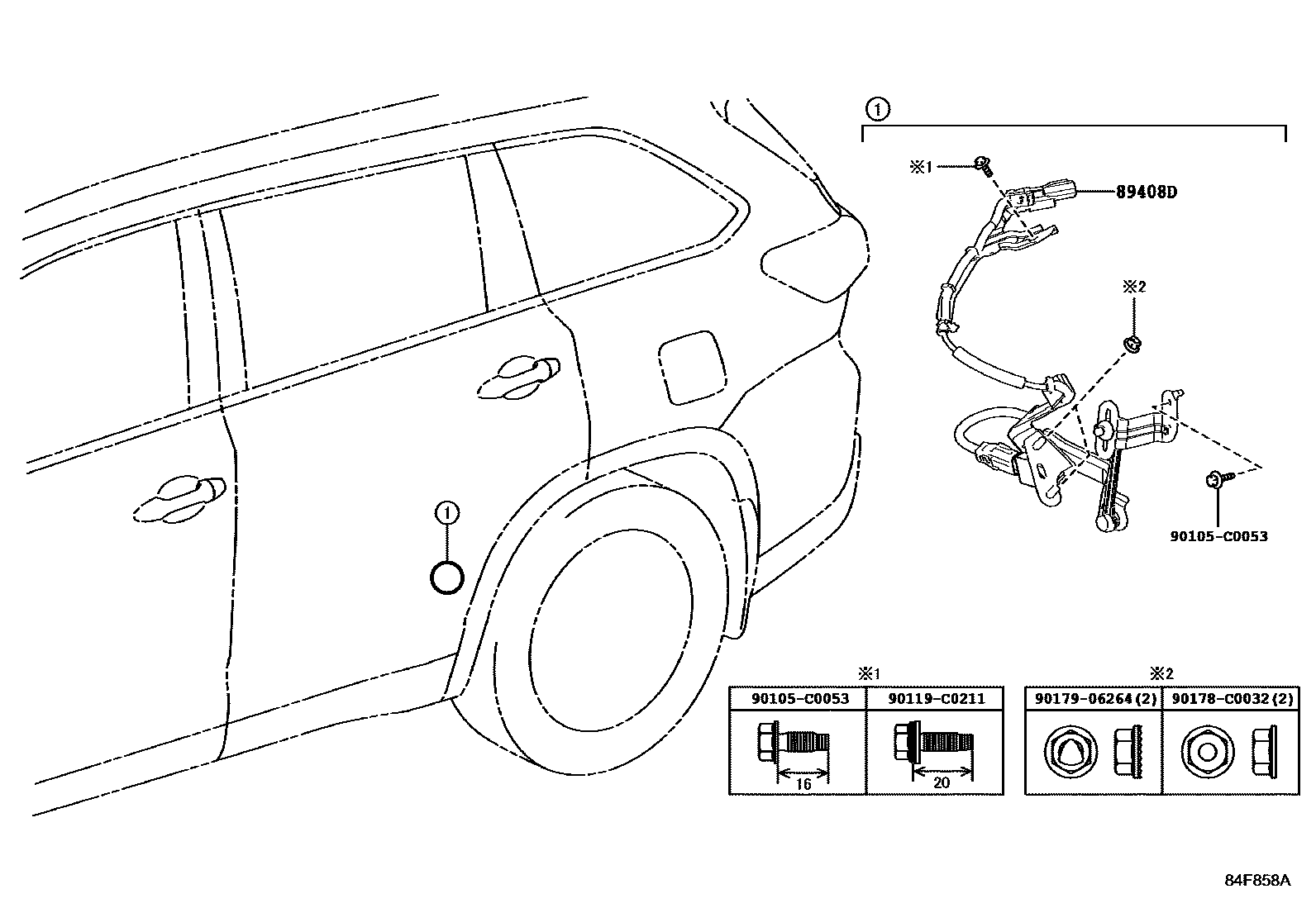 ①

※1

89408D

※2

90105-C0053

①

※1

| 90105-C0053 | 90119-C0211 |
|---|---|
| 16 | 20 |

※2

| 90179-06264(2) | 90178-C0032(2) |
|---|---|

84F858A