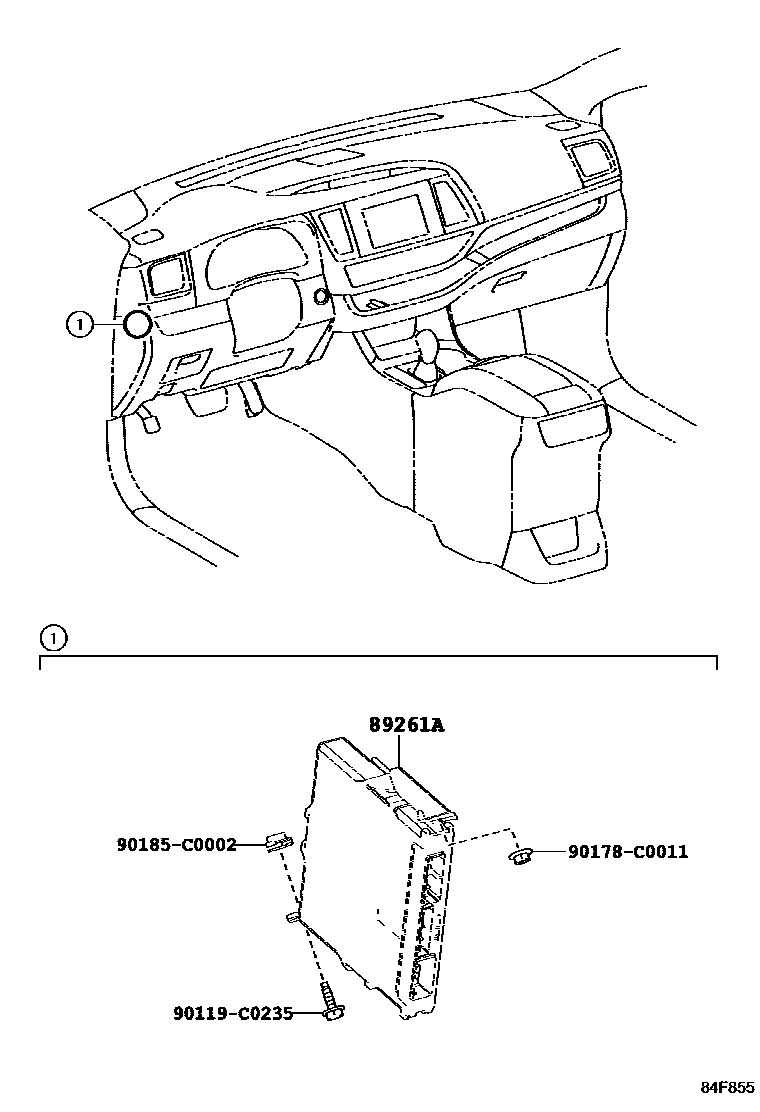 1

1

89261A

90185-C0002

90178-C0011

90119-C0235

84F855