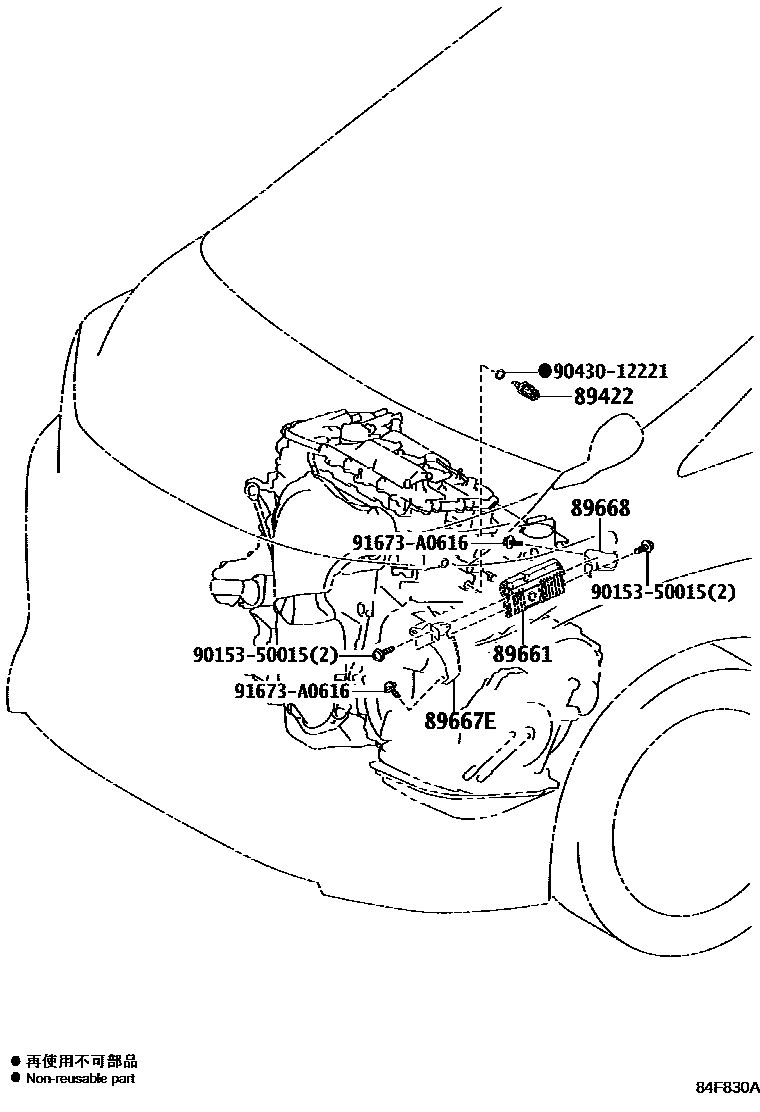 ●90430-12221
89422
89668
91673-A0616
90153-50015(2)
90153-50015(2)
89661
91673-A0616
89667E

● 再使用不可部品
● Non-reusable part

84F830A