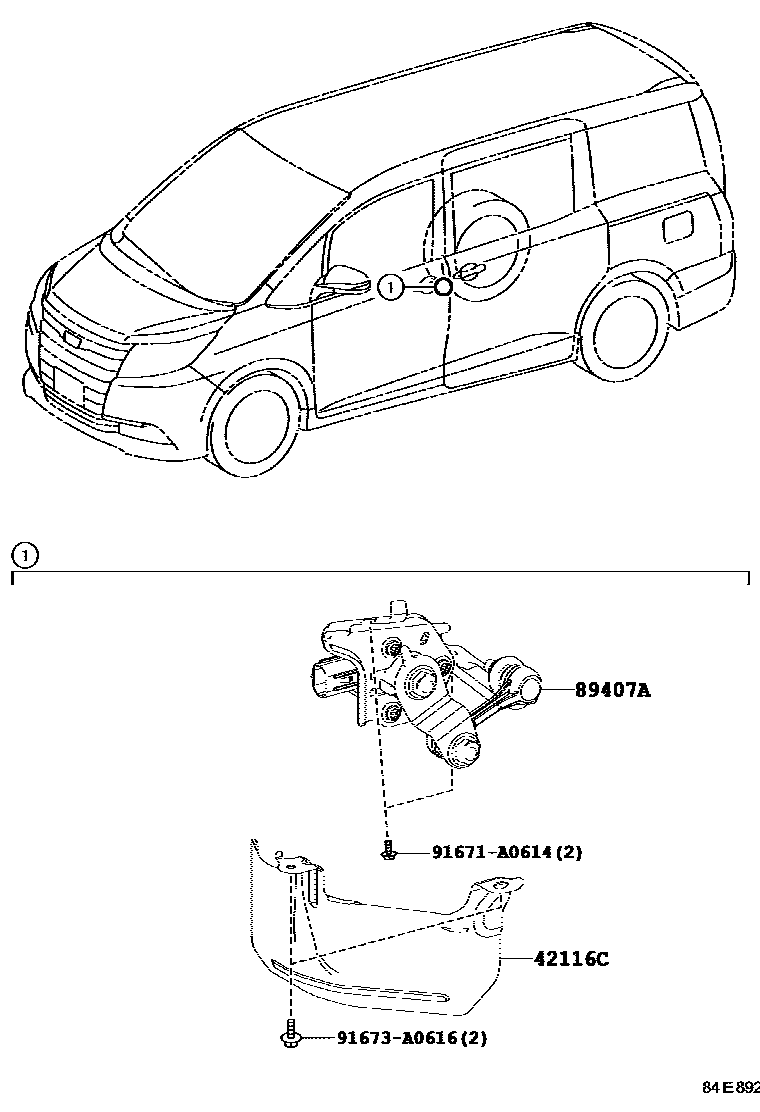 ①

①

89407A

91671-A0614(2)

42116C

91673-A0616(2)

84E892