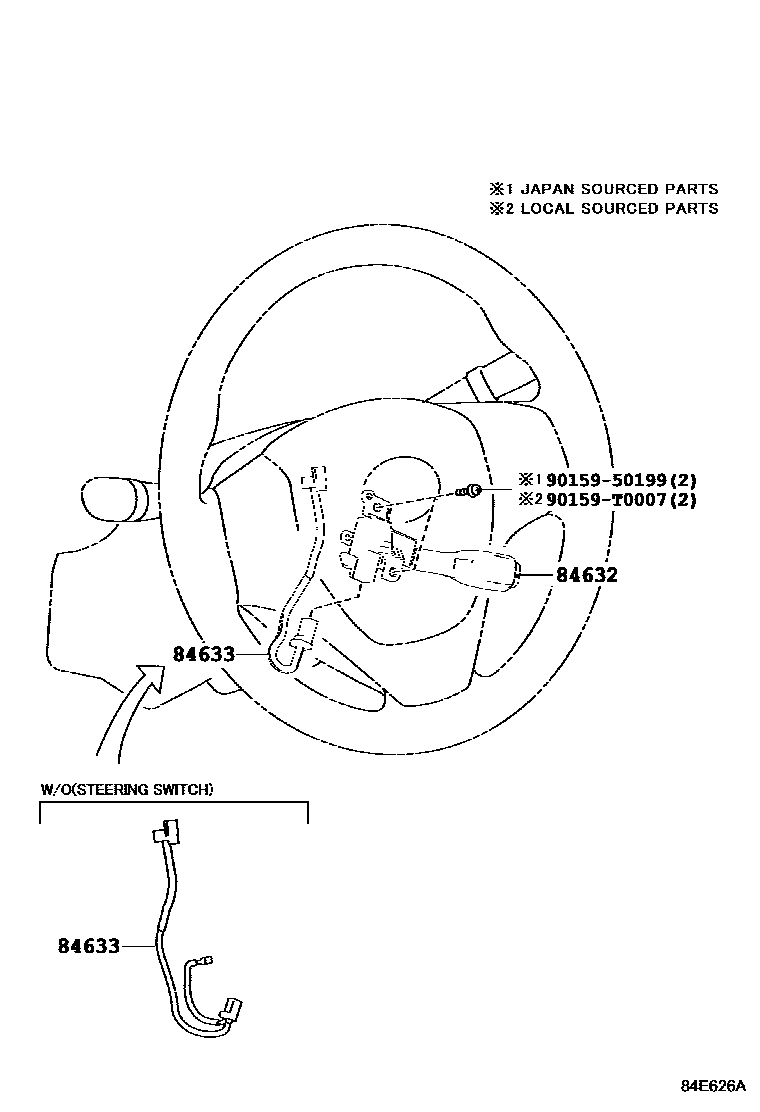 ※1 JAPAN SOURCED PARTS
※2 LOCAL SOURCED PARTS

※1 90159-50199(2)
※2 90159-T0007(2)

84632

84633

W/O(STEERING SWITCH)

84633

84E626A