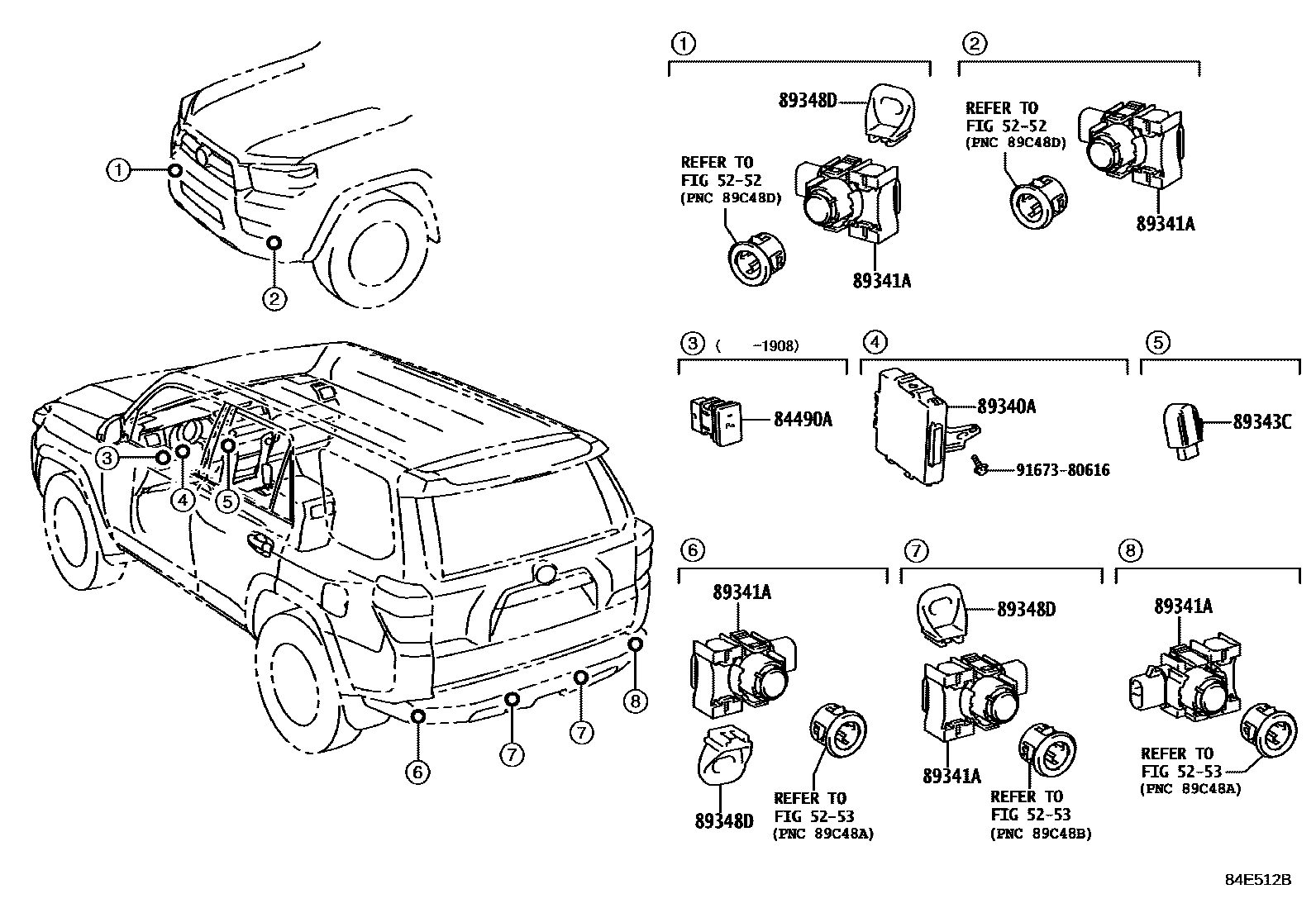 1
2
3
4
5
6
7
7
8

1
89348D
REFER TO
FIG 52-52
(PNC 89C48D)
89341A

2
REFER TO
FIG 52-52
(PNC 89C48D)
89341A

3 ( -1908)
84490A

4
89340A
91673-80616

5
89343C

6
89341A
89348D
REFER TO
FIG 52-53
(PNC 89C48A)

7
89348D
89341A
REFER TO
FIG 52-53
(PNC 89C48B)

8
89341A
REFER TO
FIG 52-53
(PNC 89C48A)

84E512B