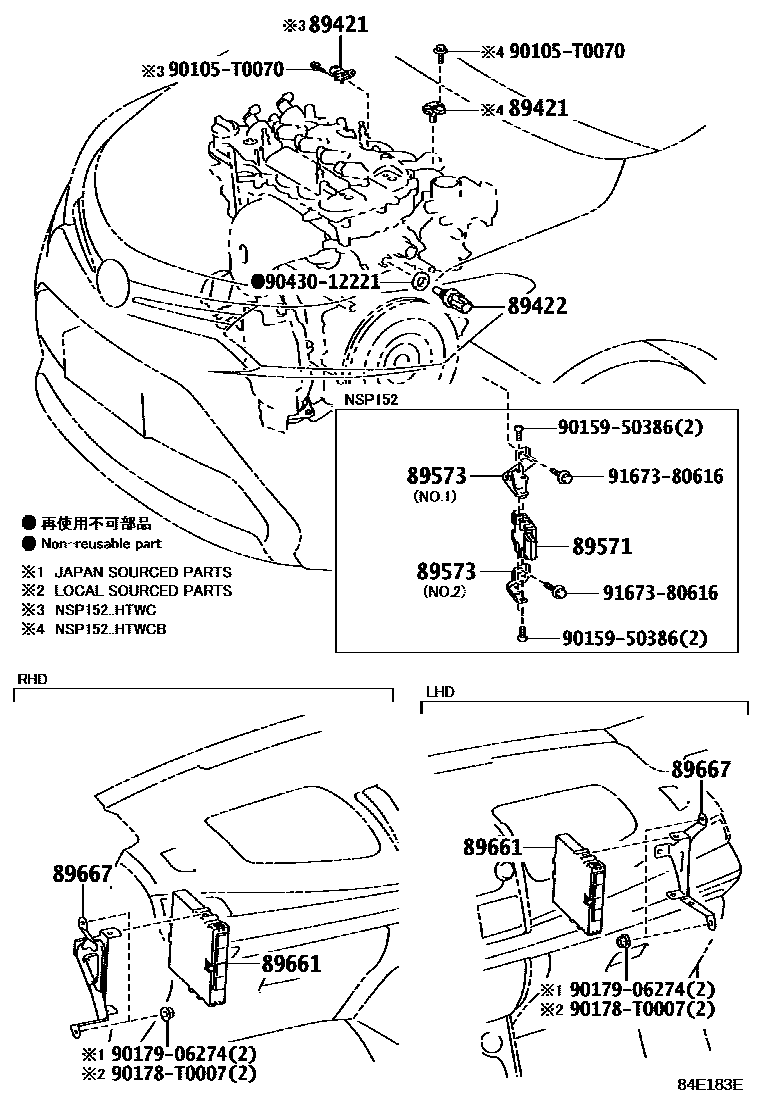 ※3 89421
※3 90105-T0070
※4 90105-T0070
※4 89421
●90430-12221
89422
NSP152
90159-50386(2)
89573
(NO.1)
91673-80616
89571
89573
(NO.2)
91673-80616
90159-50386(2)

● 再使用不可部品
● Non-reusable part

※1 JAPAN SOURCED PARTS
※2 LOCAL SOURCED PARTS
※3 NSP152..HTWC
※4 NSP152..HTWCB

RHD
89667
89661
※1 90179-06274(2)
※2 90178-T0007(2)

LHD
89667
89661
※1 90179-06274(2)
※2 90178-T0007(2)

84E183E