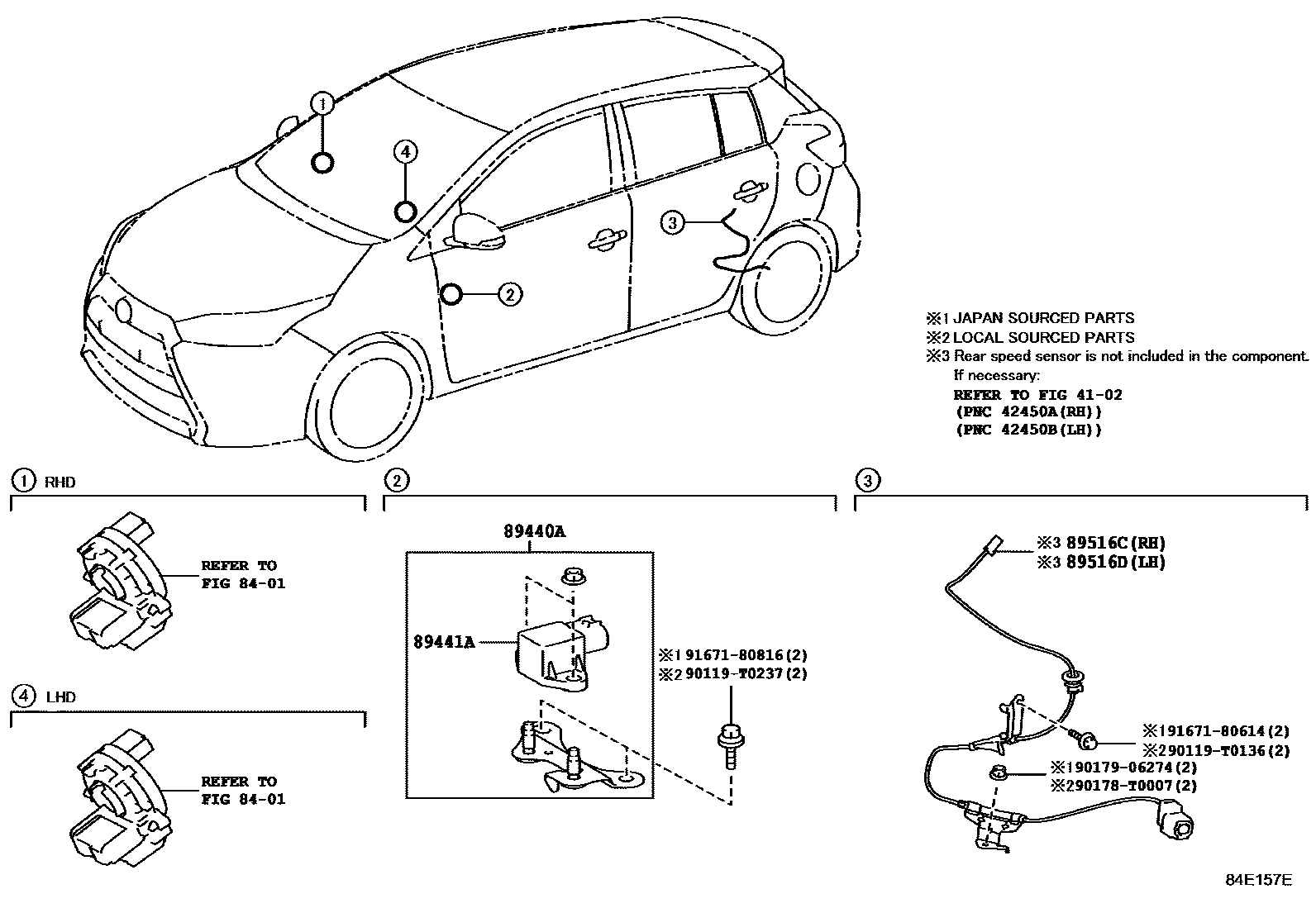 1

4

3

2

※1 JAPAN SOURCED PARTS
※2 LOCAL SOURCED PARTS
※3 Rear speed sensor is not included in the component.
If necessary:
REFER TO FIG 41-02
(PNC 42450A(RH))
(PNC 42450B(LH))

1 RHD

REFER TO
FIG 84-01

4 LHD

REFER TO
FIG 84-01

2

89440A

89441A

※1 91671-80816(2)
※2 90119-T0237(2)

3

※3 89516C(RH)
※3 89516D(LH)

※1 91671-80614(2)
※2 90119-T0136(2)
※1 90179-06274(2)
※2 90178-T0007(2)

84E157E