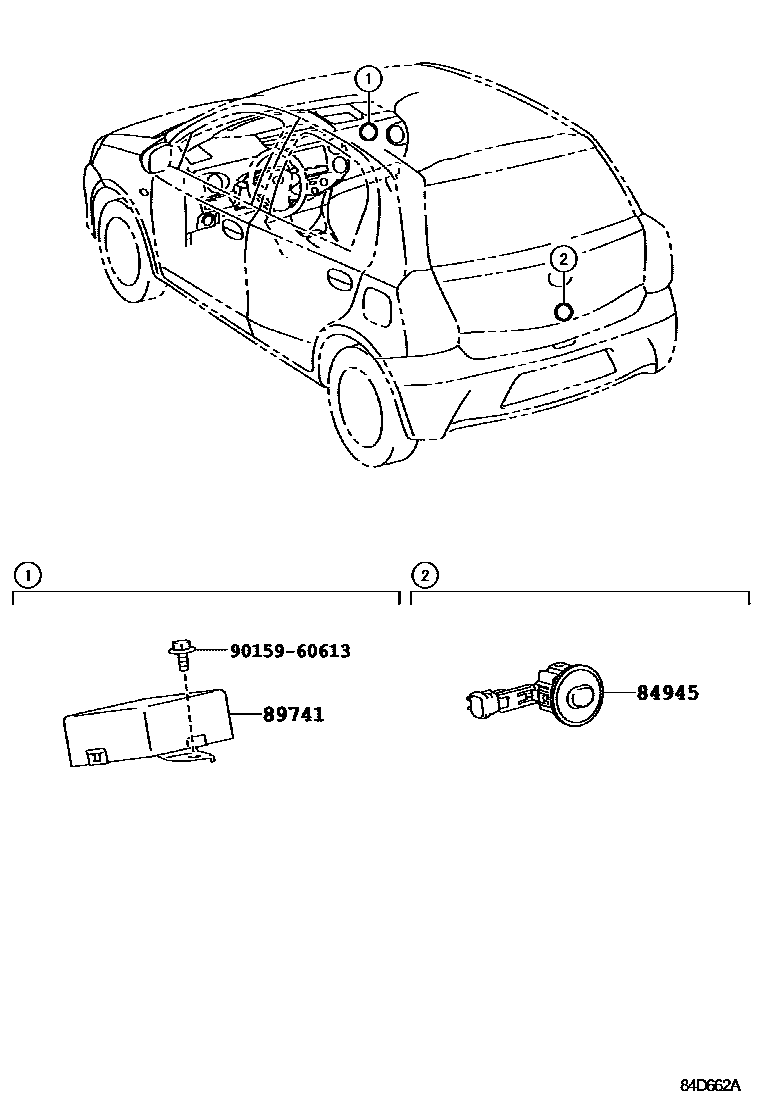 1

2

1

90159-60613

89741

2

84945

84D662A