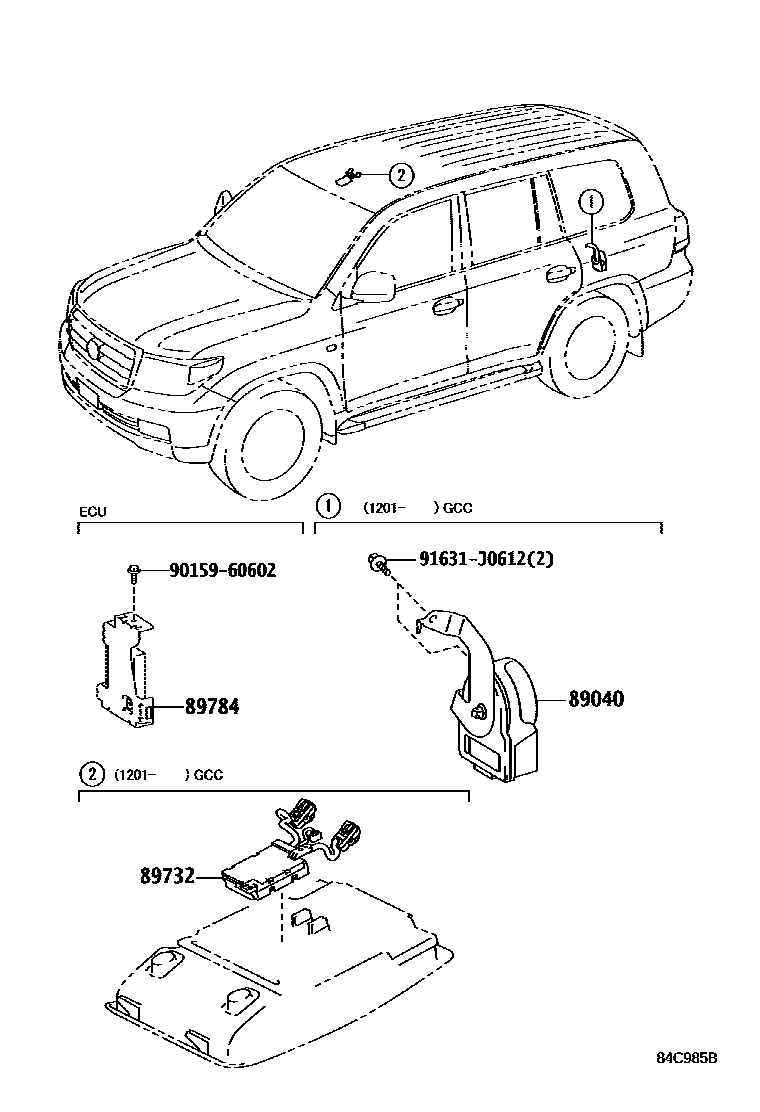 2

1

ECU

1 (1201- ) GCC

90159-60602

91631-J0612(2)

89784

89040

2 (1201- ) GCC

89732

84C985B