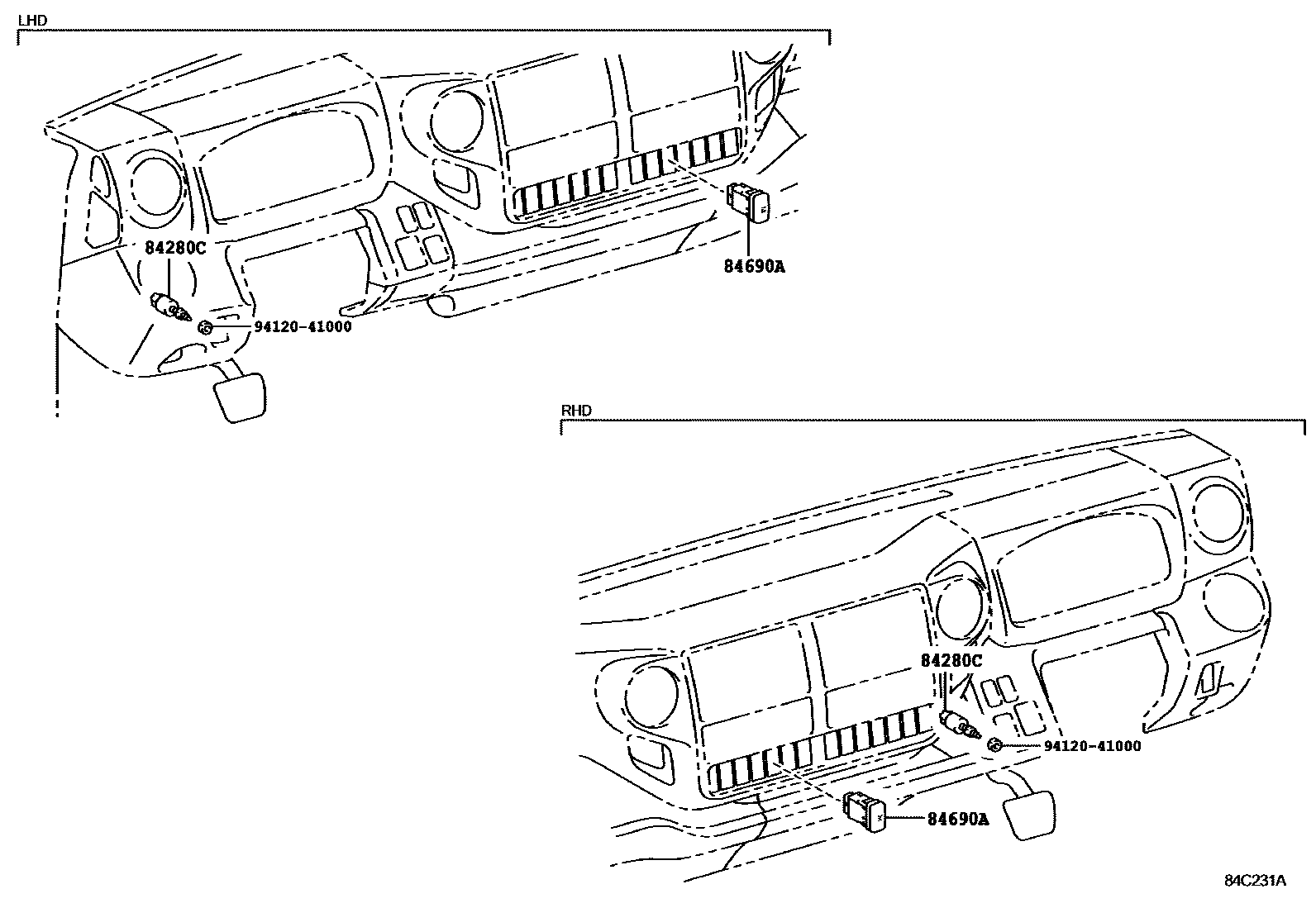 LHD

84280C

94120-41000

84690A

RHD

84280C

94120-41000

84690A

84C231A