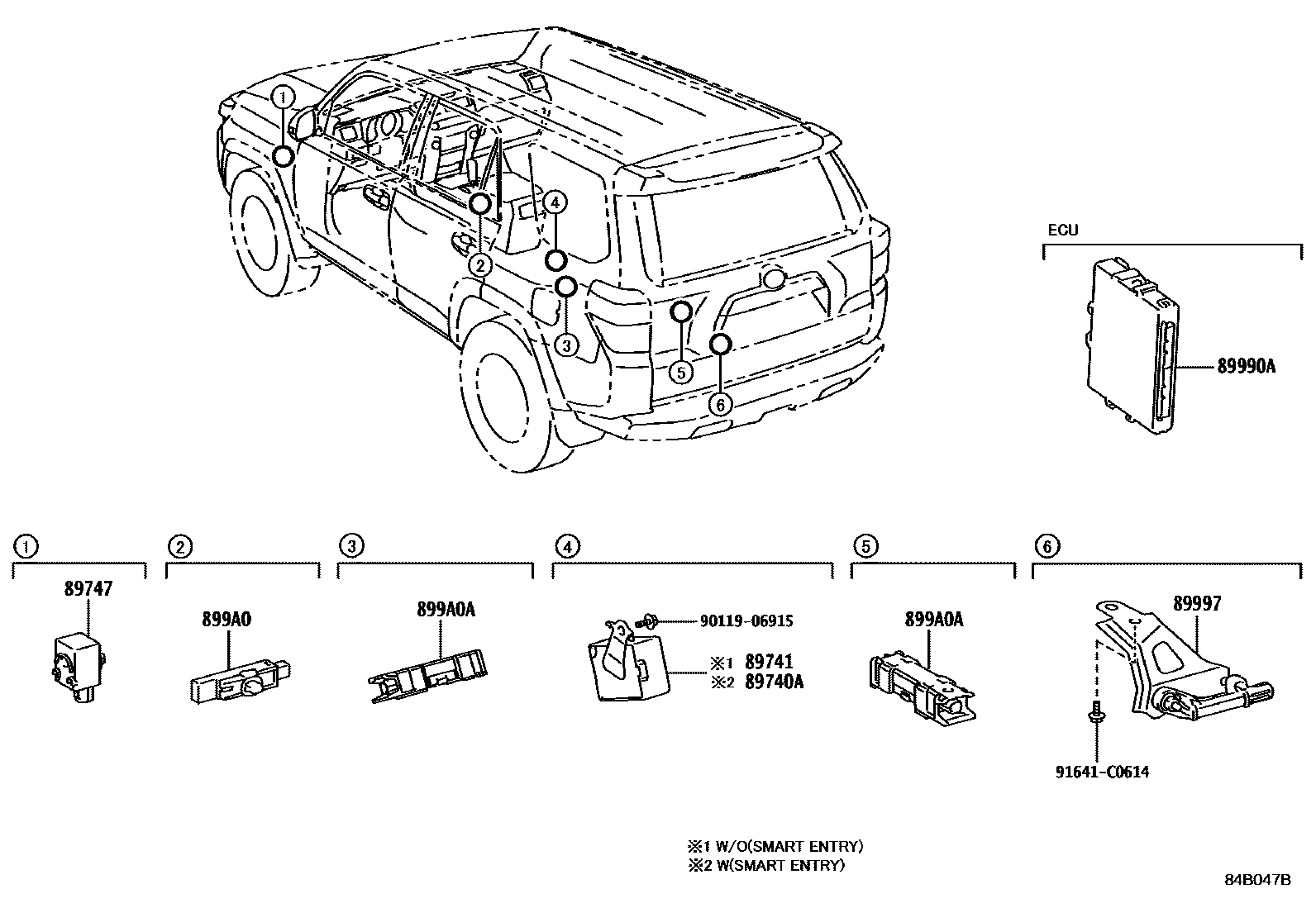 1
2
4
3
5
6

ECU

89990A

1
89747

2
899A0

3
899A0A

4
90119-06915
※1 89741
※2 89740A

5
899A0A

6
89997
91641-C0614

※1 W/O(SMART ENTRY)
※2 W(SMART ENTRY)

84B047B