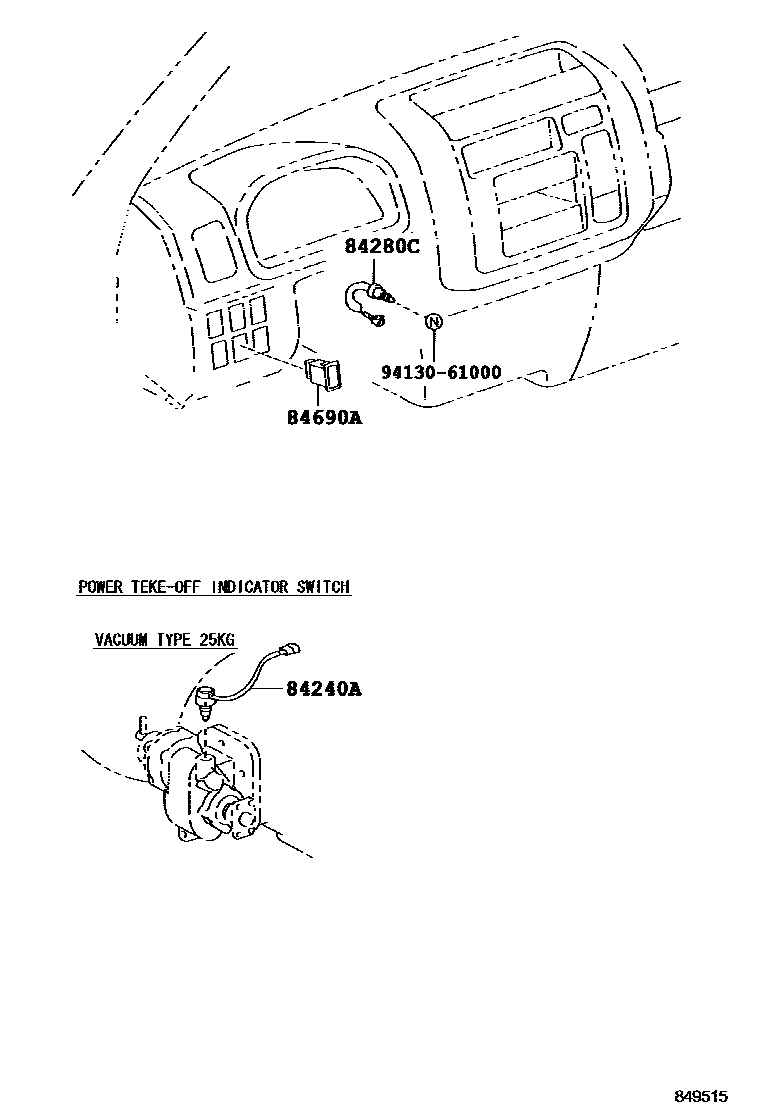 84280C

N

94130-61000

84690A

POWER TEKE-OFF INDICATOR SWITCH

VACUUM TYPE 25KG

84240A

849515