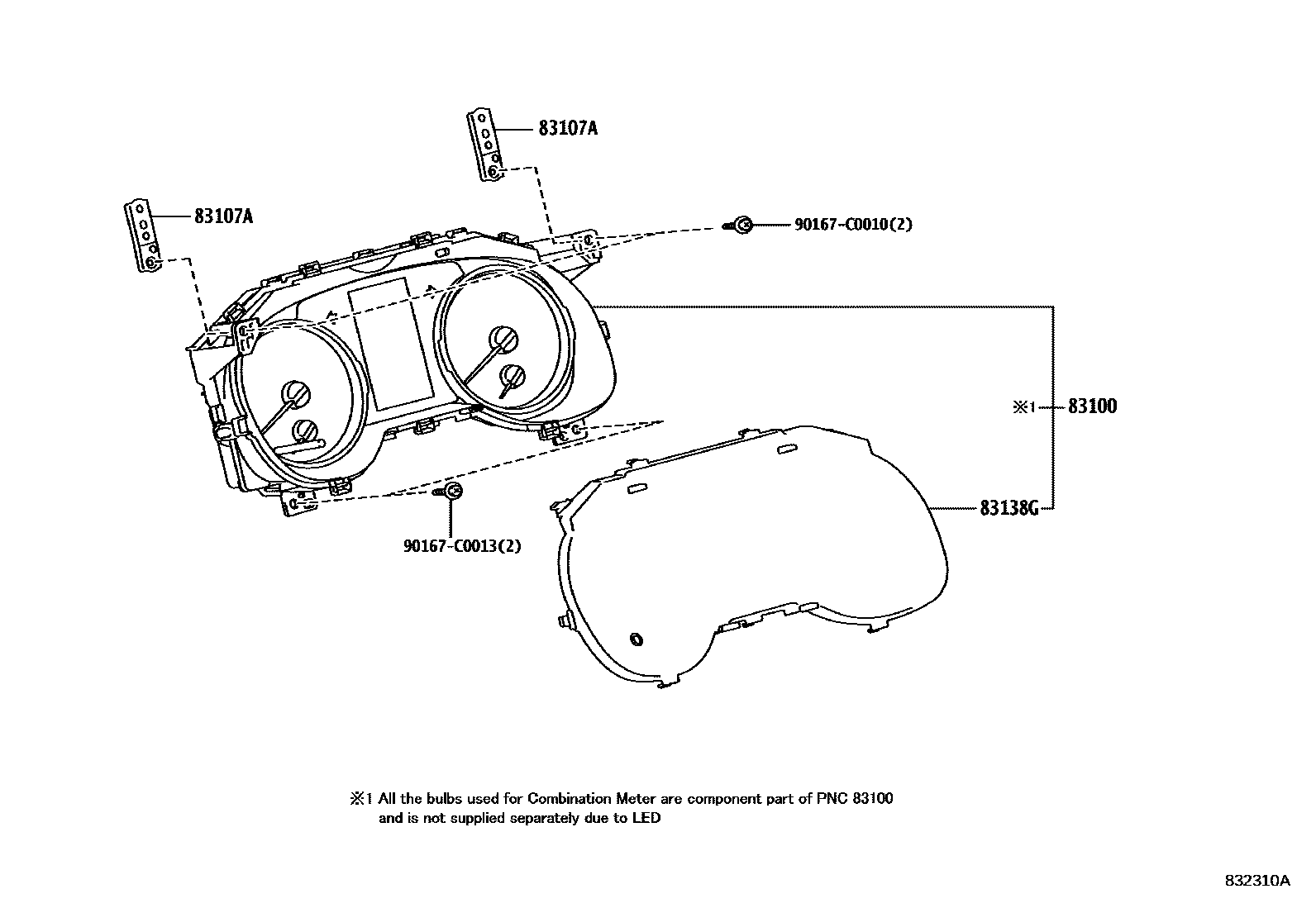 83107A

83107A

90167-C0010(2)

※1 83100

83138G

90167-C0013(2)

※1 All the bulbs used for Combination Meter are component part of PNC 83100 and is not supplied separately due to LED

832310A