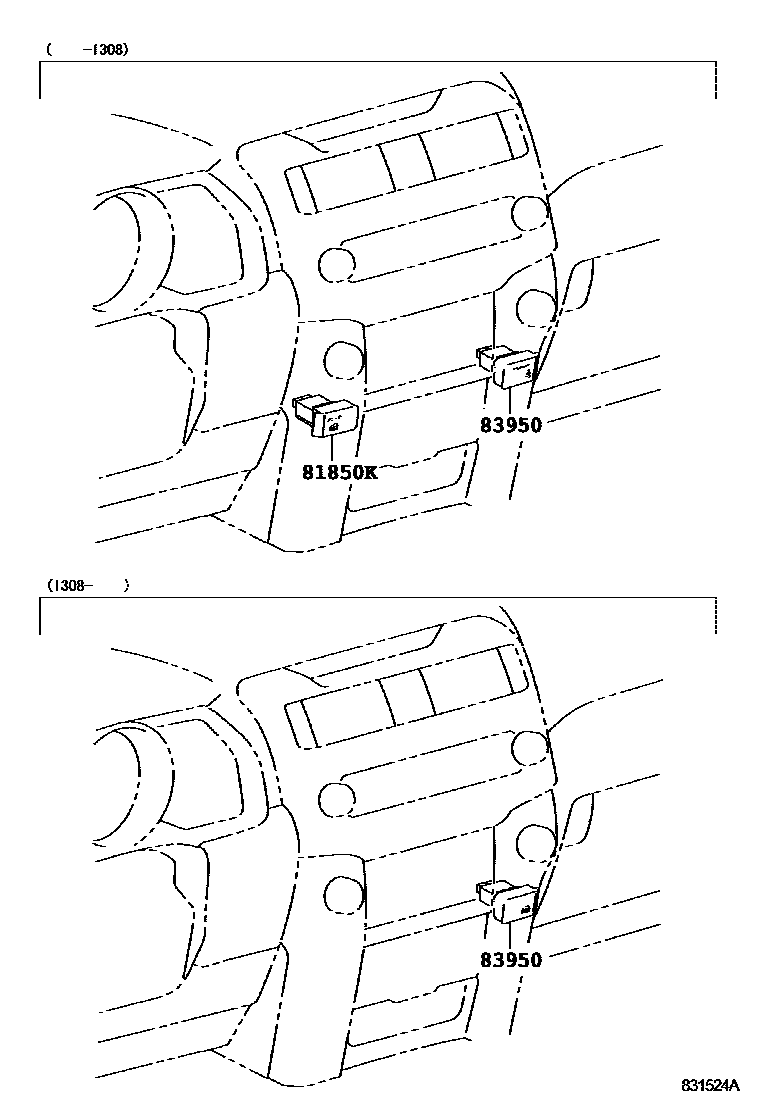 (     -1308)

83950

81850K

(1308-     )

83950

831524A