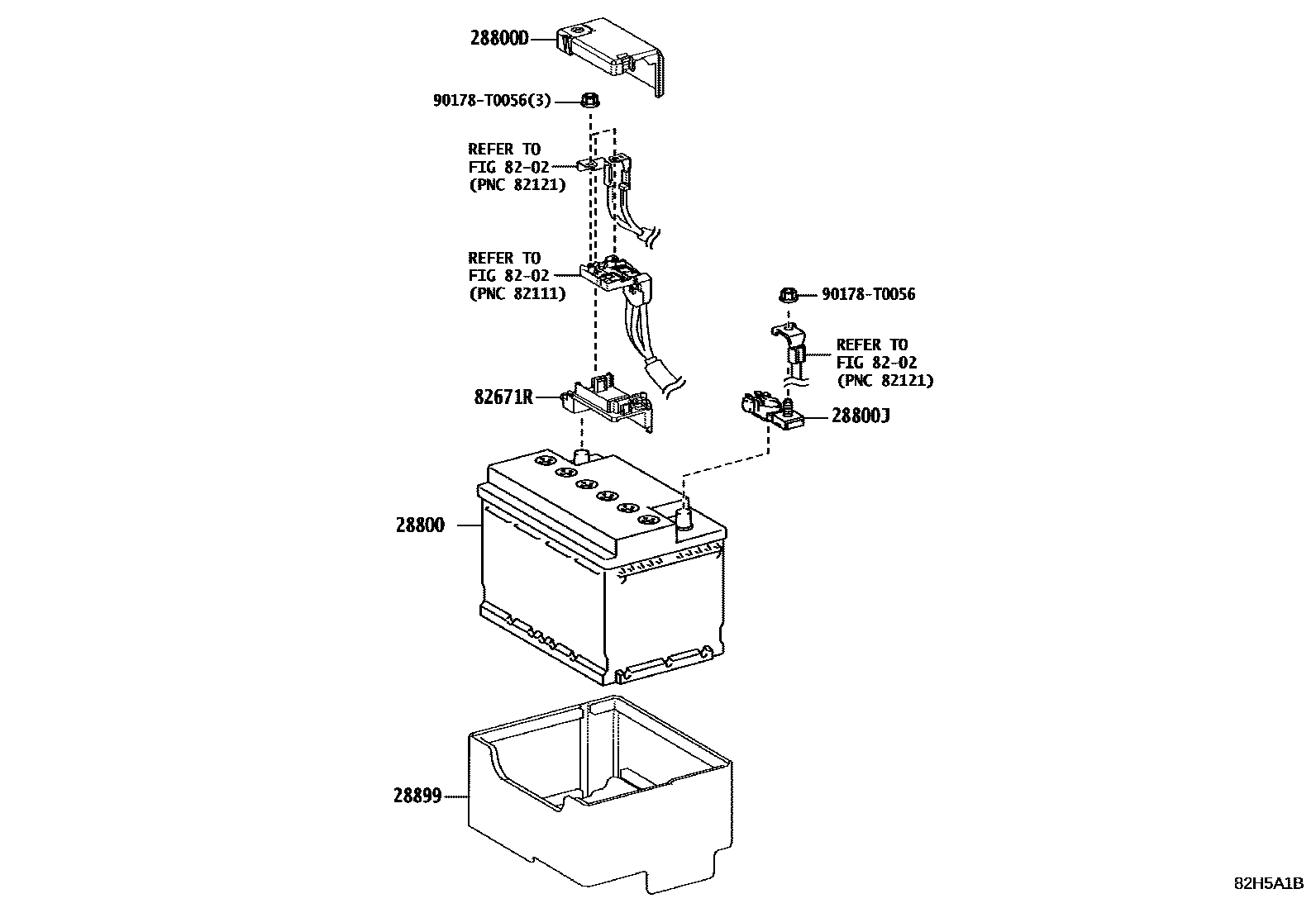 28800D

90178-T0056(3)

REFER TO
FIG 82-02
(PNC 82121)

REFER TO
FIG 82-02
(PNC 82111)

90178-T0056

REFER TO
FIG 82-02
(PNC 82121)

82671R

28800J

28800

28899

82H5A1B