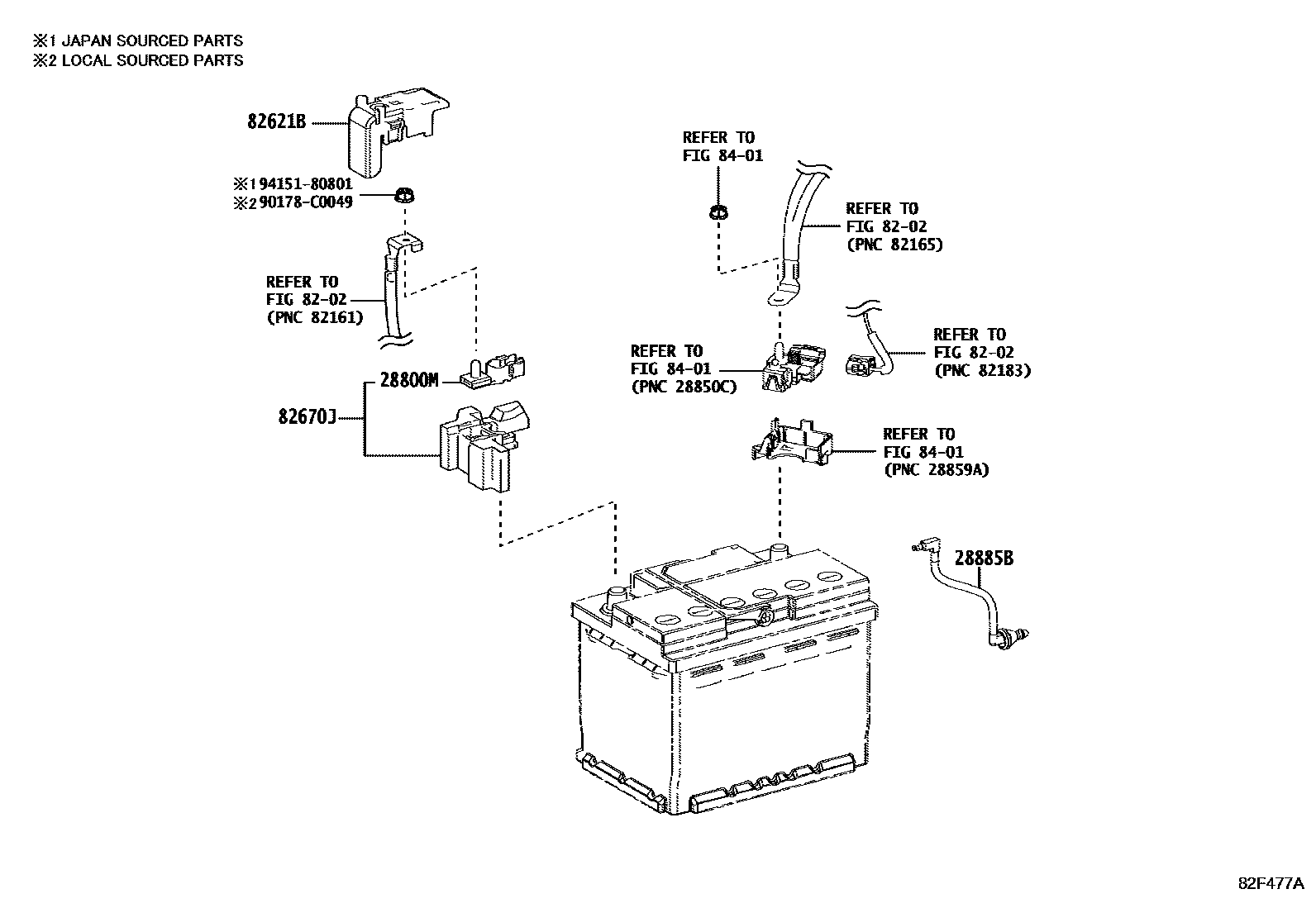 ※1 JAPAN SOURCED PARTS
※2 LOCAL SOURCED PARTS

82621B

※1 94151-80801
※2 90178-C0049

REFER TO
FIG 82-02
(PNC 82161)

28800M

82670J

REFER TO
FIG 84-01

REFER TO
FIG 82-02
(PNC 82165)

REFER TO
FIG 84-01
(PNC 28850C)

REFER TO
FIG 82-02
(PNC 82183)

REFER TO
FIG 84-01
(PNC 28859A)

28885B

82F477A