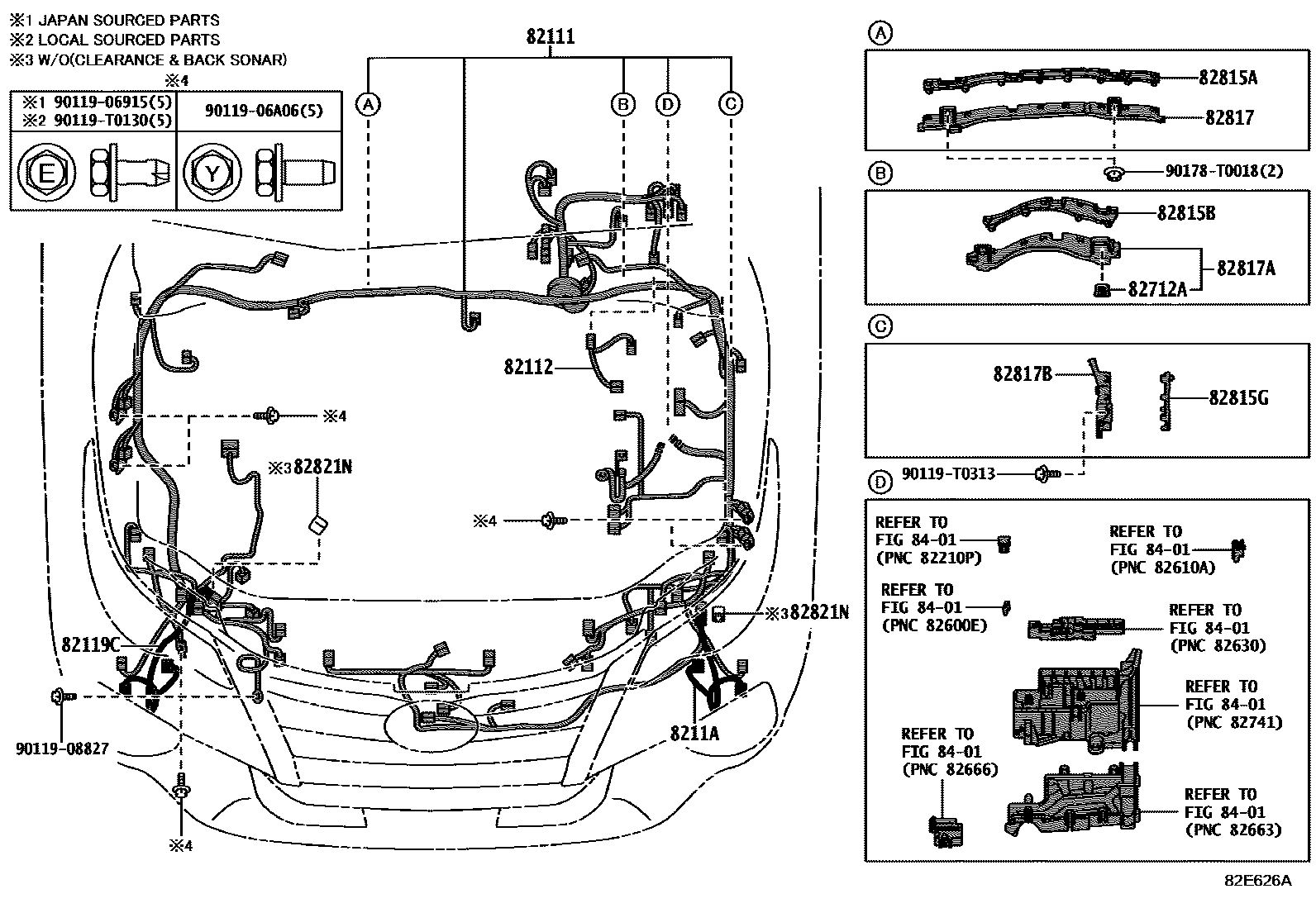 ※1 JAPAN SOURCED PARTS
※2 LOCAL SOURCED PARTS
※3 W/O(CLEARANCE & BACK SONAR)

※4

| ※1 90119-06915(5) ※2 90119-T0130(5) | 90119-06A06(5) |
|---|---|
| E | Y |

82111

A B D C

82112

※4

※3 82821N

※4

※3 82821N

82119C

90119-08827

8211A

※4

A
82815A
82817
90178-T0018(2)

B
82815B
82817A
82712A

C
82817B
82815G
90119-T0313

D
REFER TO FIG 84-01 (PNC 82210P)
REFER TO FIG 84-01 (PNC 82610A)
REFER TO FIG 84-01 (PNC 82600E)
REFER TO FIG 84-01 (PNC 82630)
REFER TO FIG 84-01 (PNC 82741)
REFER TO FIG 84-01 (PNC 82666)
REFER TO FIG 84-01 (PNC 82663)

82E626A