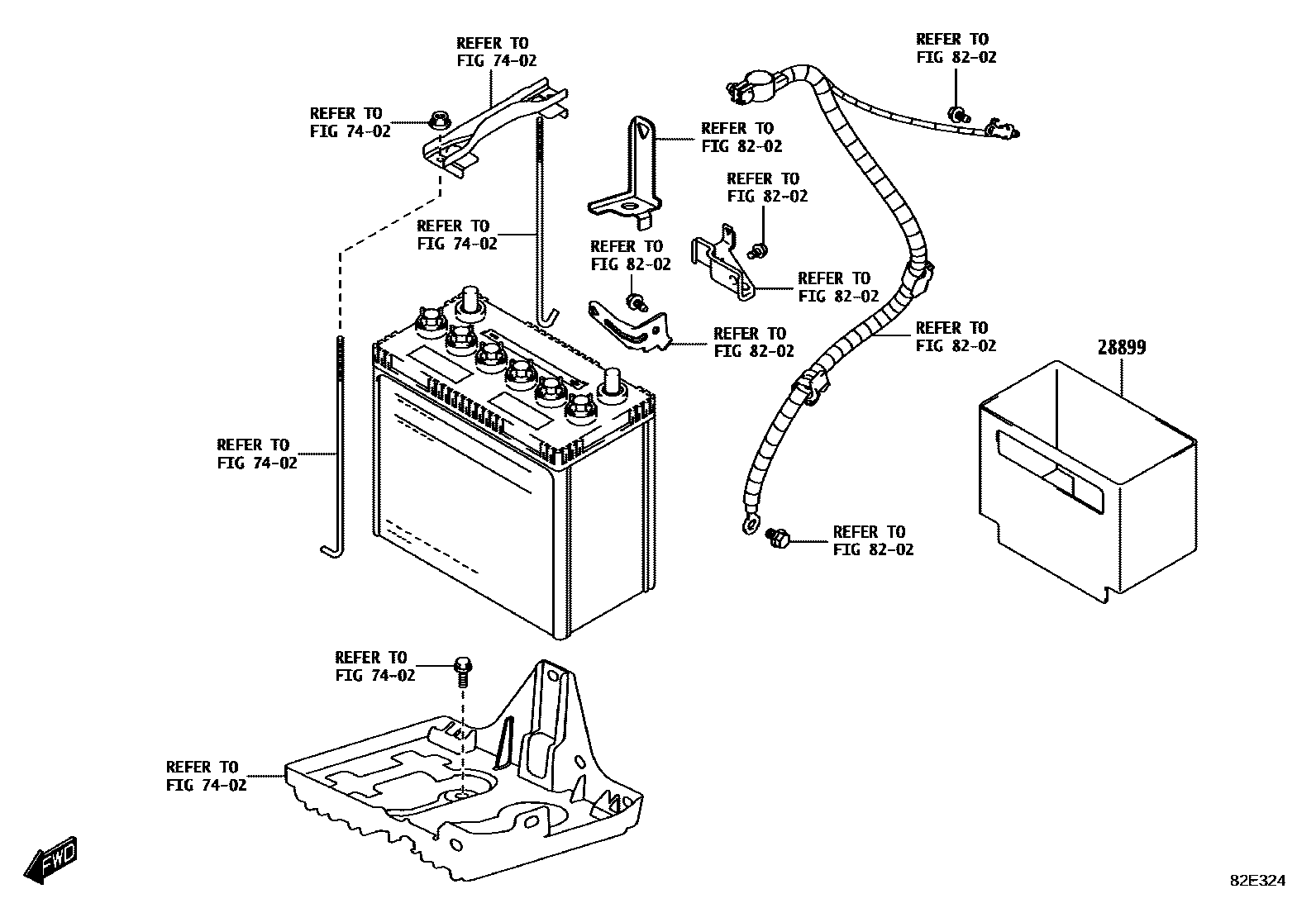 REFER TO
FIG 74-02

REFER TO
FIG 74-02

REFER TO
FIG 82-02

REFER TO
FIG 82-02

REFER TO
FIG 82-02

REFER TO
FIG 74-02

REFER TO
FIG 82-02

REFER TO
FIG 82-02

REFER TO
FIG 82-02

REFER TO
FIG 82-02

28899

REFER TO
FIG 74-02

REFER TO
FIG 82-02

REFER TO
FIG 74-02

REFER TO
FIG 74-02

FWD

82E324