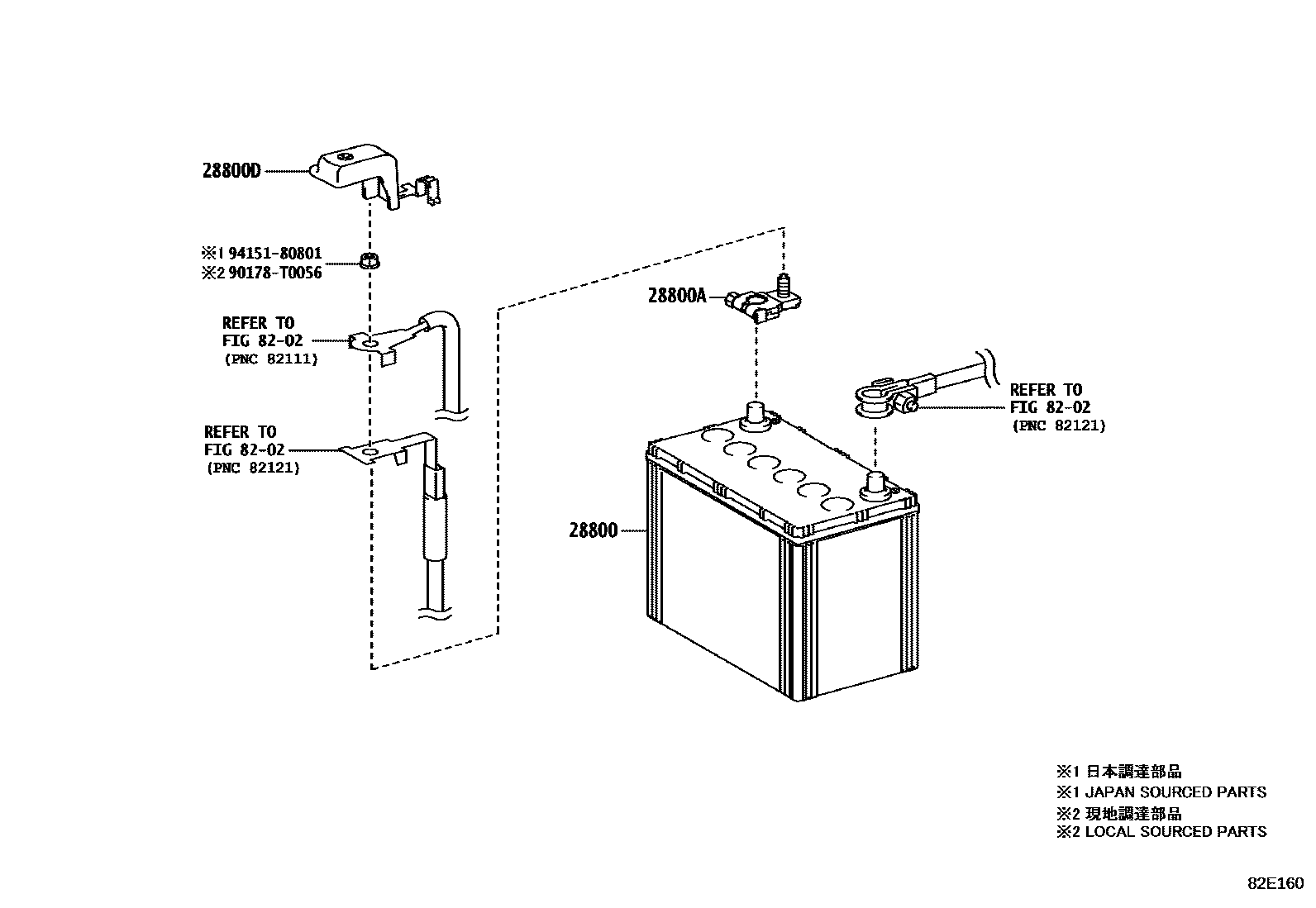 28800D

※1 94151-80801
※2 90178-T0056

REFER TO
FIG 82-02
(PNC 82111)

REFER TO
FIG 82-02
(PNC 82121)

28800A

REFER TO
FIG 82-02
(PNC 82121)

28800

※1 日本調達部品
※1 JAPAN SOURCED PARTS
※2 現地調達部品
※2 LOCAL SOURCED PARTS

82E160