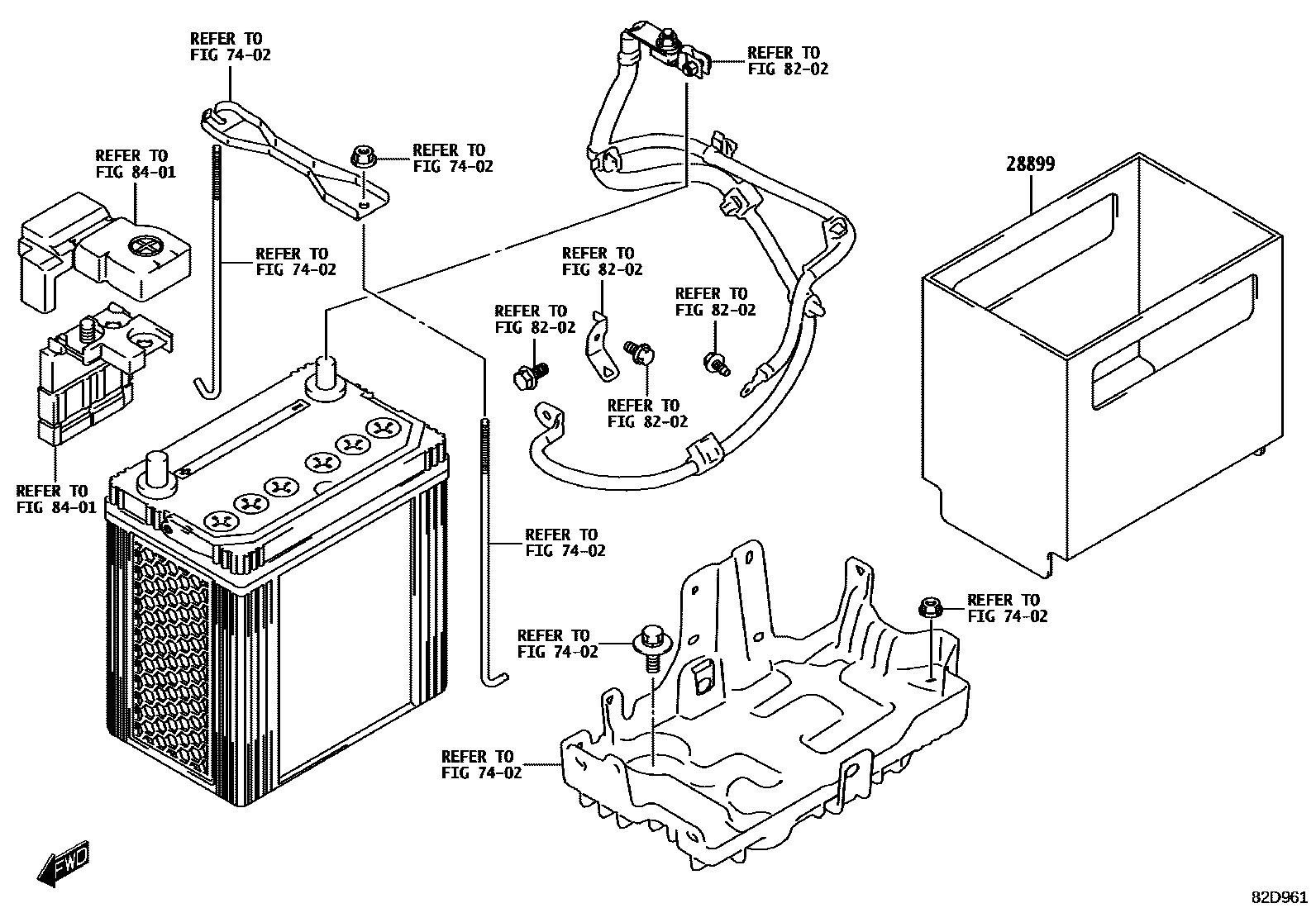 REFER TO
FIG 74-02

REFER TO
FIG 82-02

REFER TO
FIG 84-01

REFER TO
FIG 74-02

28899

REFER TO
FIG 74-02

REFER TO
FIG 82-02

REFER TO
FIG 82-02

REFER TO
FIG 82-02

REFER TO
FIG 82-02

REFER TO
FIG 84-01

REFER TO
FIG 74-02

REFER TO
FIG 74-02

REFER TO
FIG 74-02

REFER TO
FIG 74-02

FWD

82D961