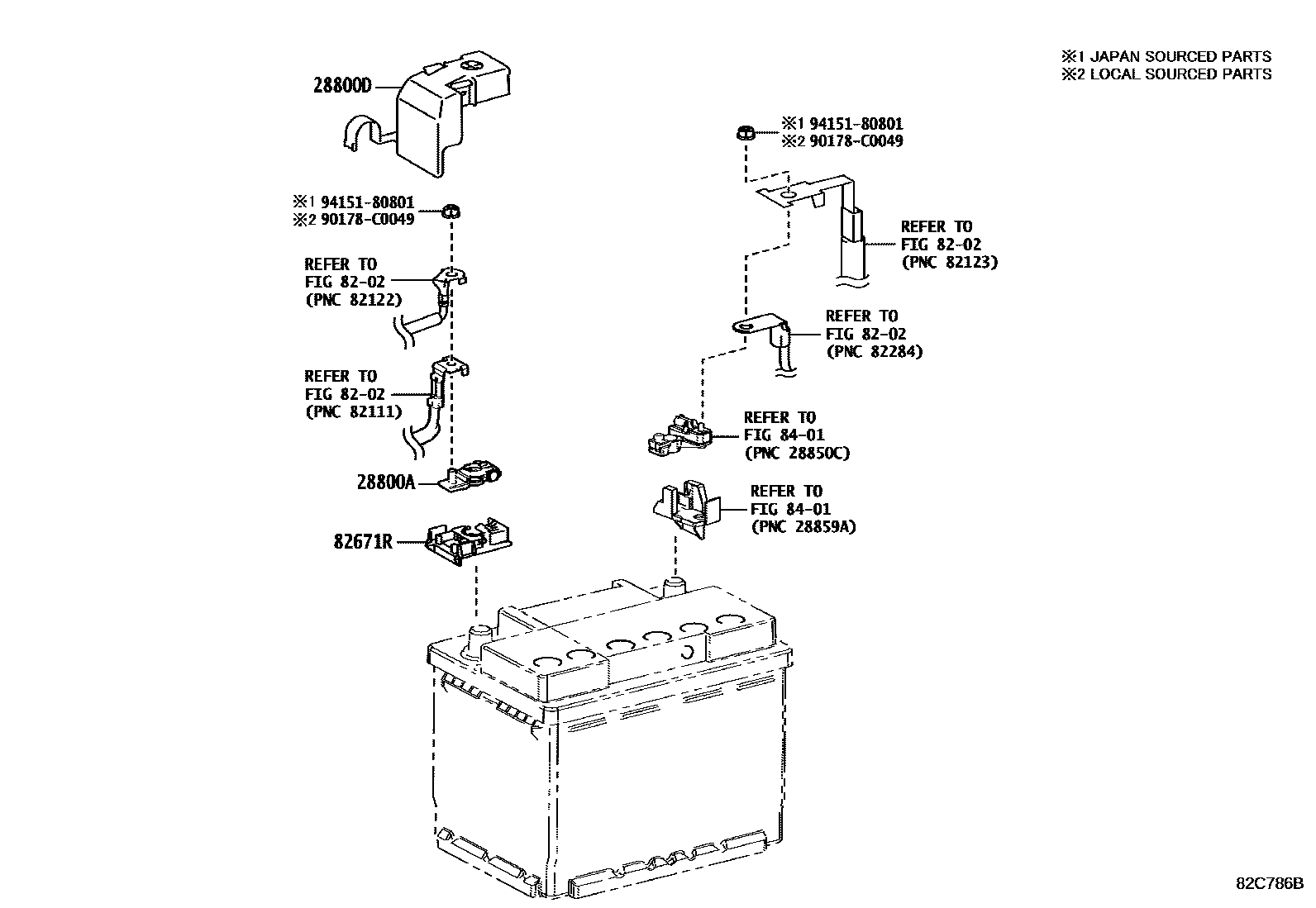 ※1 JAPAN SOURCED PARTS
※2 LOCAL SOURCED PARTS

28800D

※1 94151-80801
※2 90178-C0049

REFER TO
FIG 82-02
(PNC 82122)

REFER TO
FIG 82-02
(PNC 82111)

28800A

82671R

※1 94151-80801
※2 90178-C0049

REFER TO
FIG 82-02
(PNC 82123)

REFER TO
FIG 82-02
(PNC 82284)

REFER TO
FIG 84-01
(PNC 28850C)

REFER TO
FIG 84-01
(PNC 28859A)

82C786B