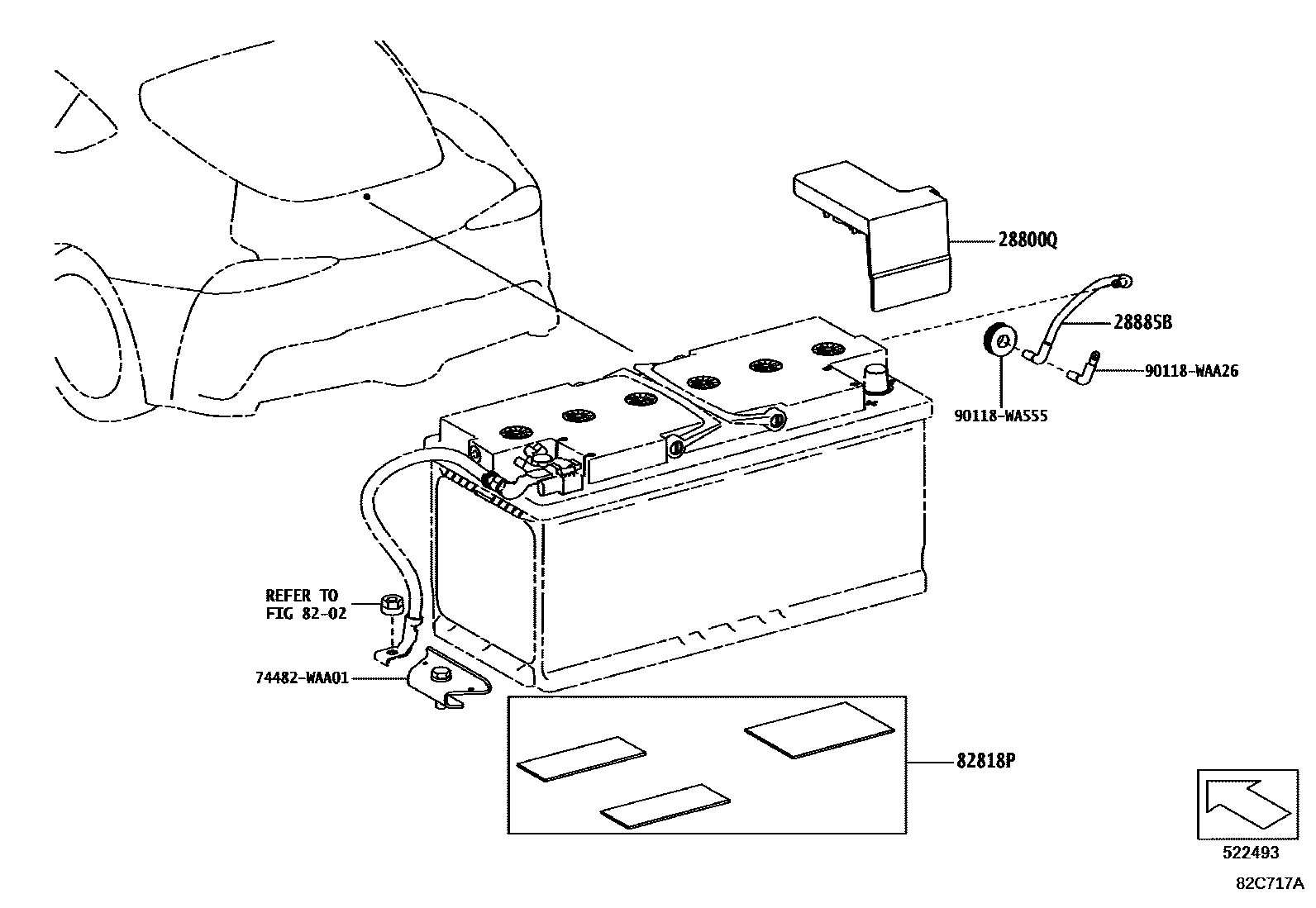 28800Q

28885B

90118-WAA26

90118-WA555

REFER TO
FIG 82-02

74482-WAA01

82818P

522493

82C717A