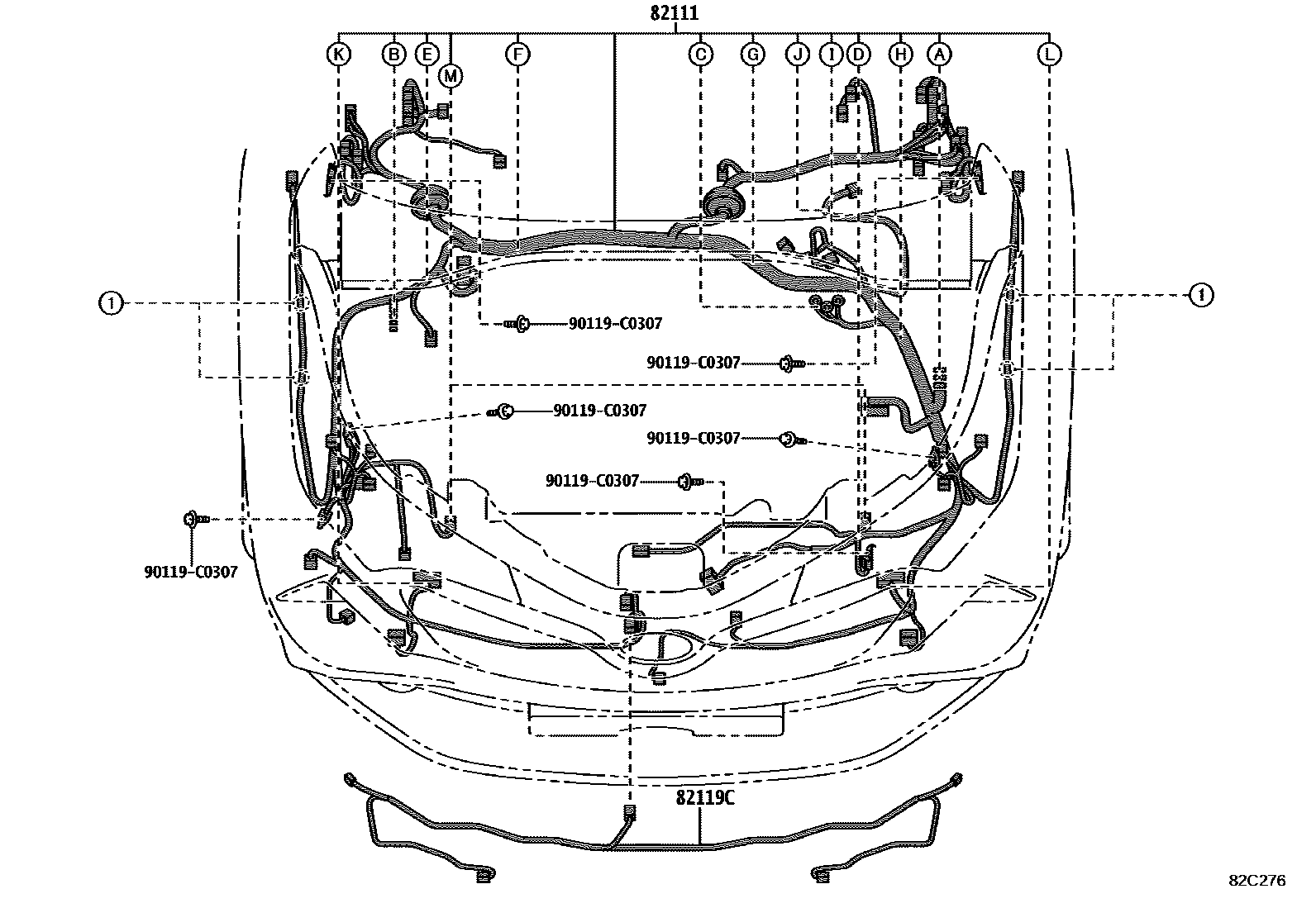 82111

K B E M F C G J I D H A L

1

1

90119-C0307

90119-C0307

90119-C0307

90119-C0307

90119-C0307

90119-C0307

82119C

82C276