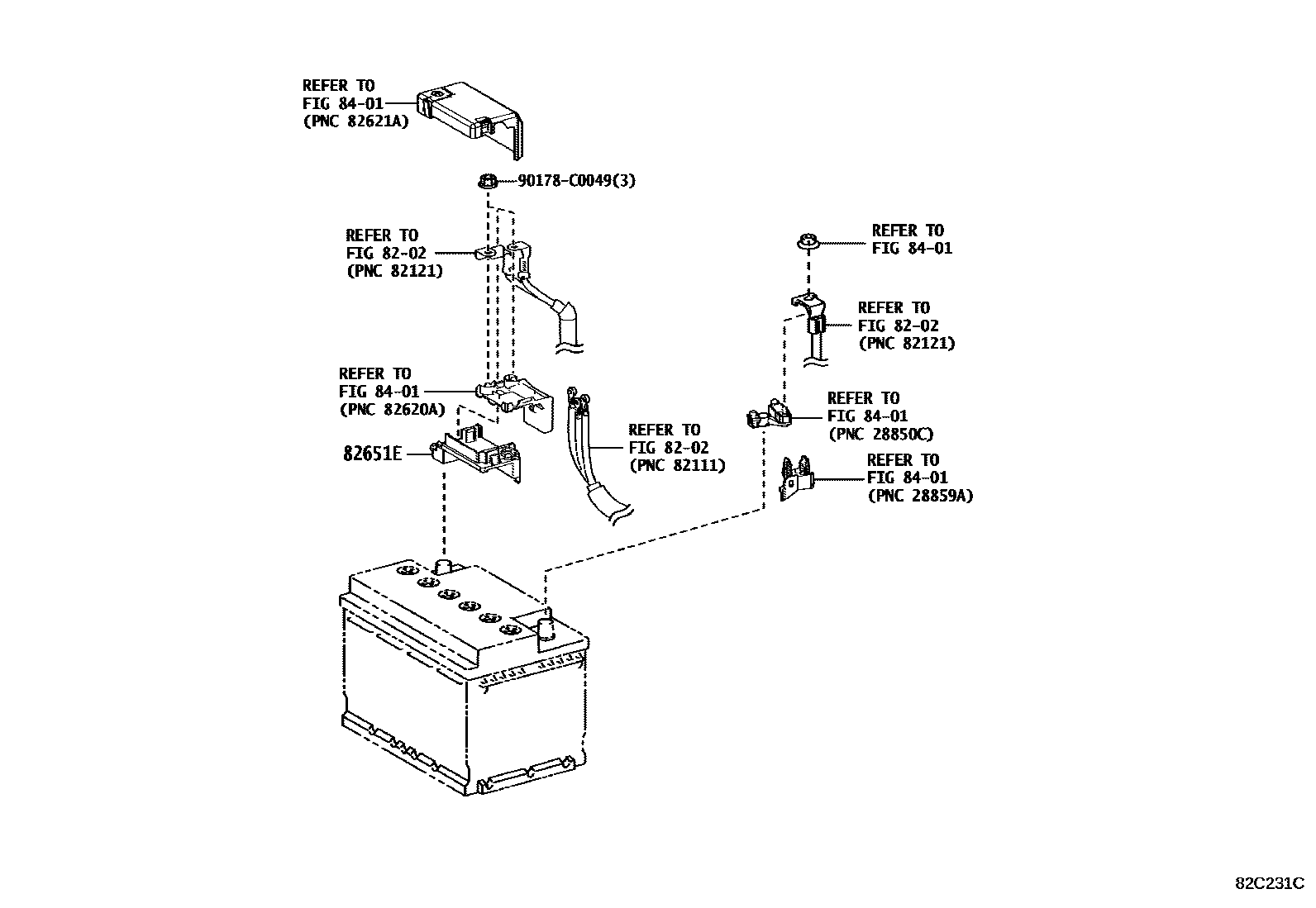 REFER TO
FIG 84-01
(PNC 82621A)

90178-C0049(3)

REFER TO
FIG 82-02
(PNC 82121)

REFER TO
FIG 84-01

REFER TO
FIG 82-02
(PNC 82121)

REFER TO
FIG 84-01
(PNC 82620A)

REFER TO
FIG 84-01
(PNC 28850C)

82651E

REFER TO
FIG 82-02
(PNC 82111)

REFER TO
FIG 84-01
(PNC 28859A)

82C231C