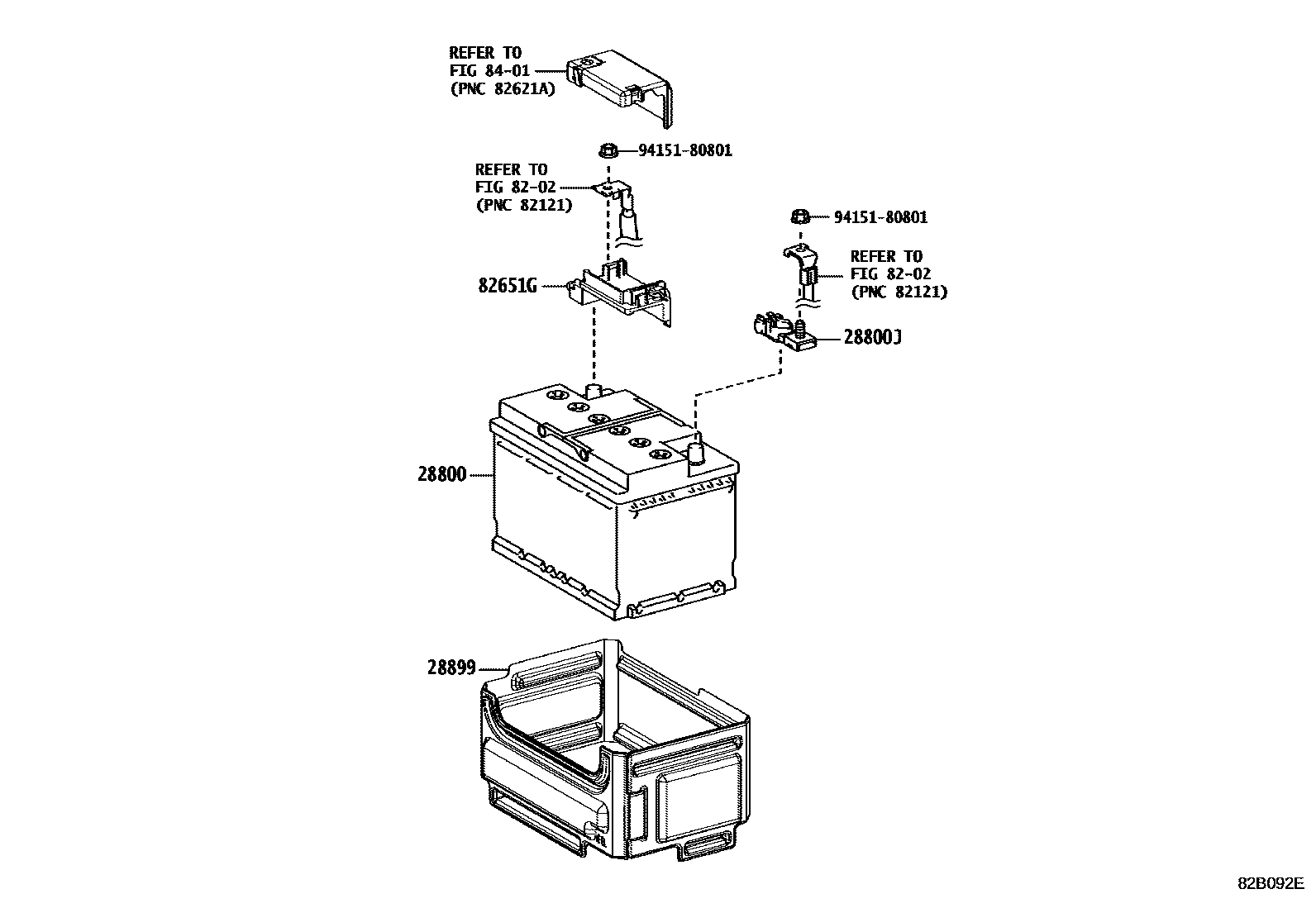 REFER TO
FIG 84-01
(PNC 82621A)

94151-80801

REFER TO
FIG 82-02
(PNC 82121)

94151-80801

REFER TO
FIG 82-02
(PNC 82121)

82651G

28800J

28800

28899

82B092E