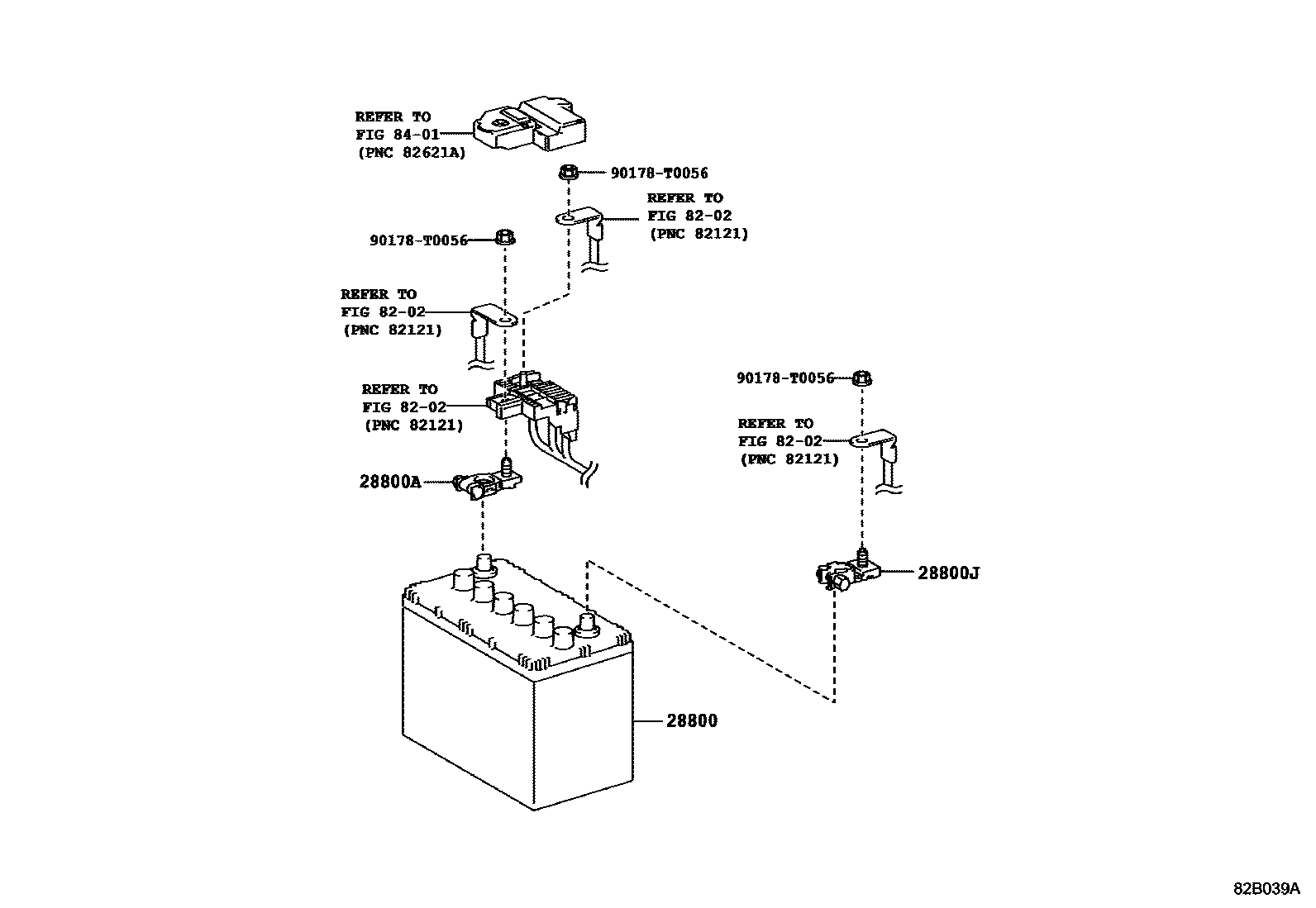 REFER TO
FIG 84-01
(PNC 82621A)

90178-T0056

REFER TO
FIG 82-02
(PNC 82121)

90178-T0056

REFER TO
FIG 82-02
(PNC 82121)

REFER TO
FIG 82-02
(PNC 82121)

90178-T0056

REFER TO
FIG 82-02
(PNC 82121)

28800A

28800J

28800

82B039A