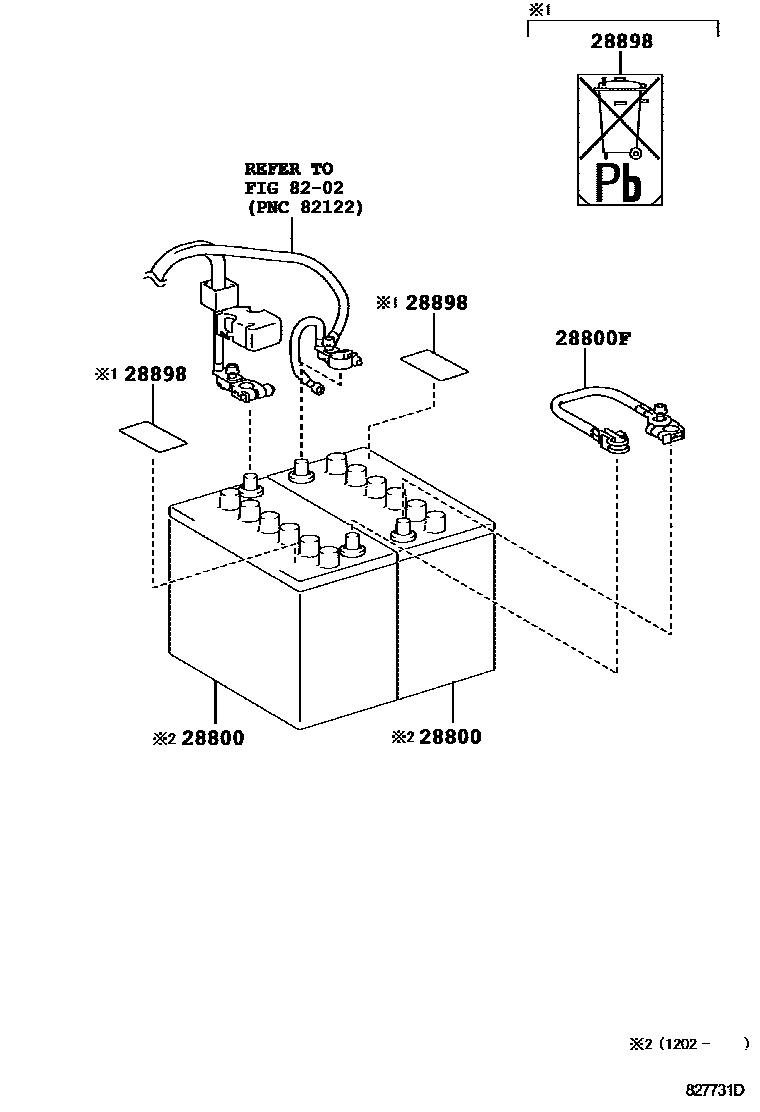 ※1
28898

Pb

REFER TO
FIG 82-02
(PNC 82122)

※1 28898

28800F

※1 28898

※2 28800

※2 28800

※2 (1202 -　　)

827731D