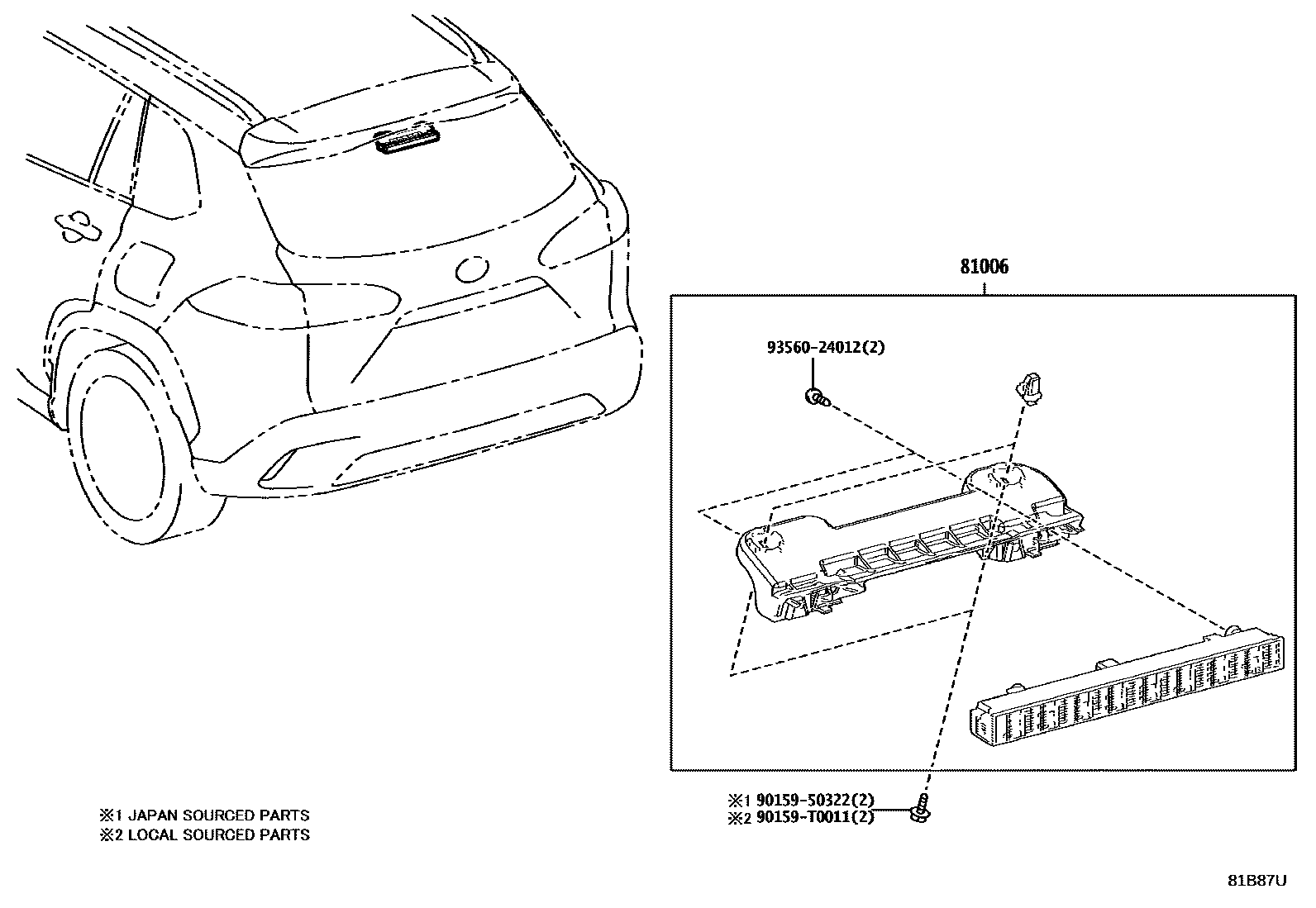 81006

93560-24012(2)

※1 90159-50322(2)
※2 90159-T0011(2)

※1 JAPAN SOURCED PARTS
※2 LOCAL SOURCED PARTS

81B87U