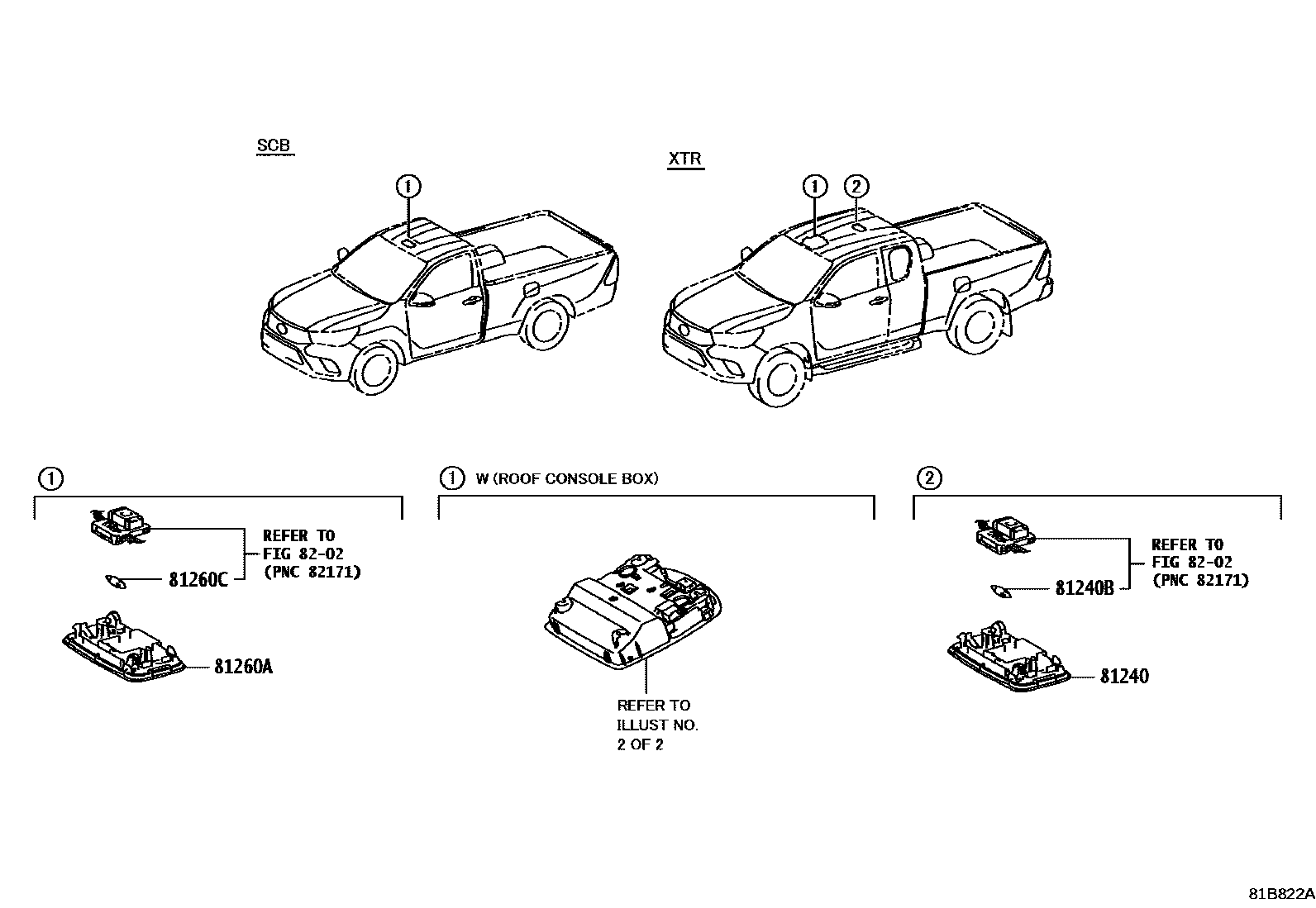 SCB

①

XTR

① ②

①

REFER TO FIG 82-02 (PNC 82171)

81260C

81260A

① W (ROOF CONSOLE BOX)

REFER TO ILLUST NO. 2 OF 2

②

REFER TO FIG 82-02 (PNC 82171)

81240B

81240

81B822A