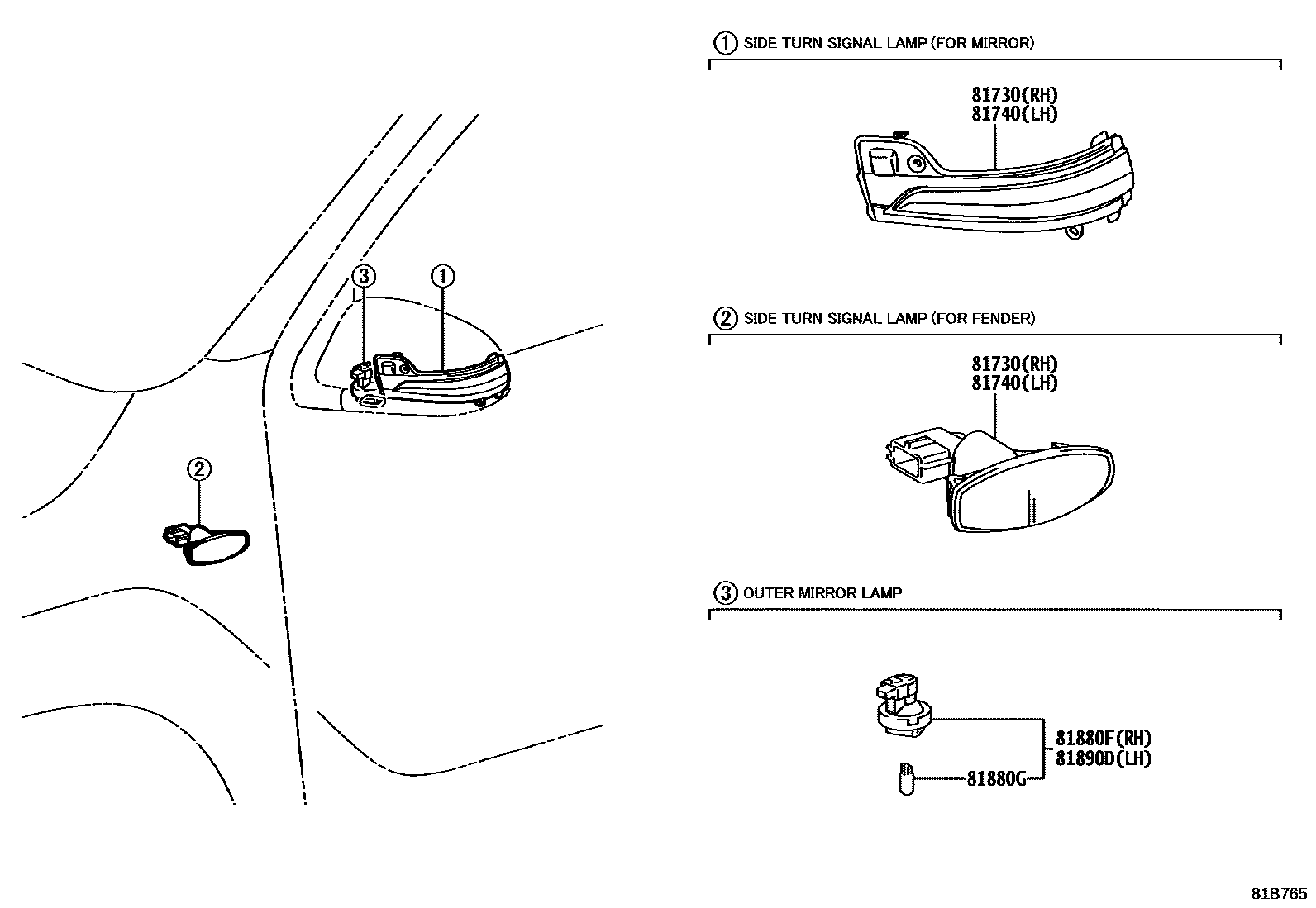 ③ ①

②

① SIDE TURN SIGNAL LAMP (FOR MIRROR)

81730(RH)
81740(LH)

② SIDE TURN SIGNAL LAMP (FOR FENDER)

81730(RH)
81740(LH)

③ OUTER MIRROR LAMP

81880F(RH)
81890D(LH)

81880G

81B765