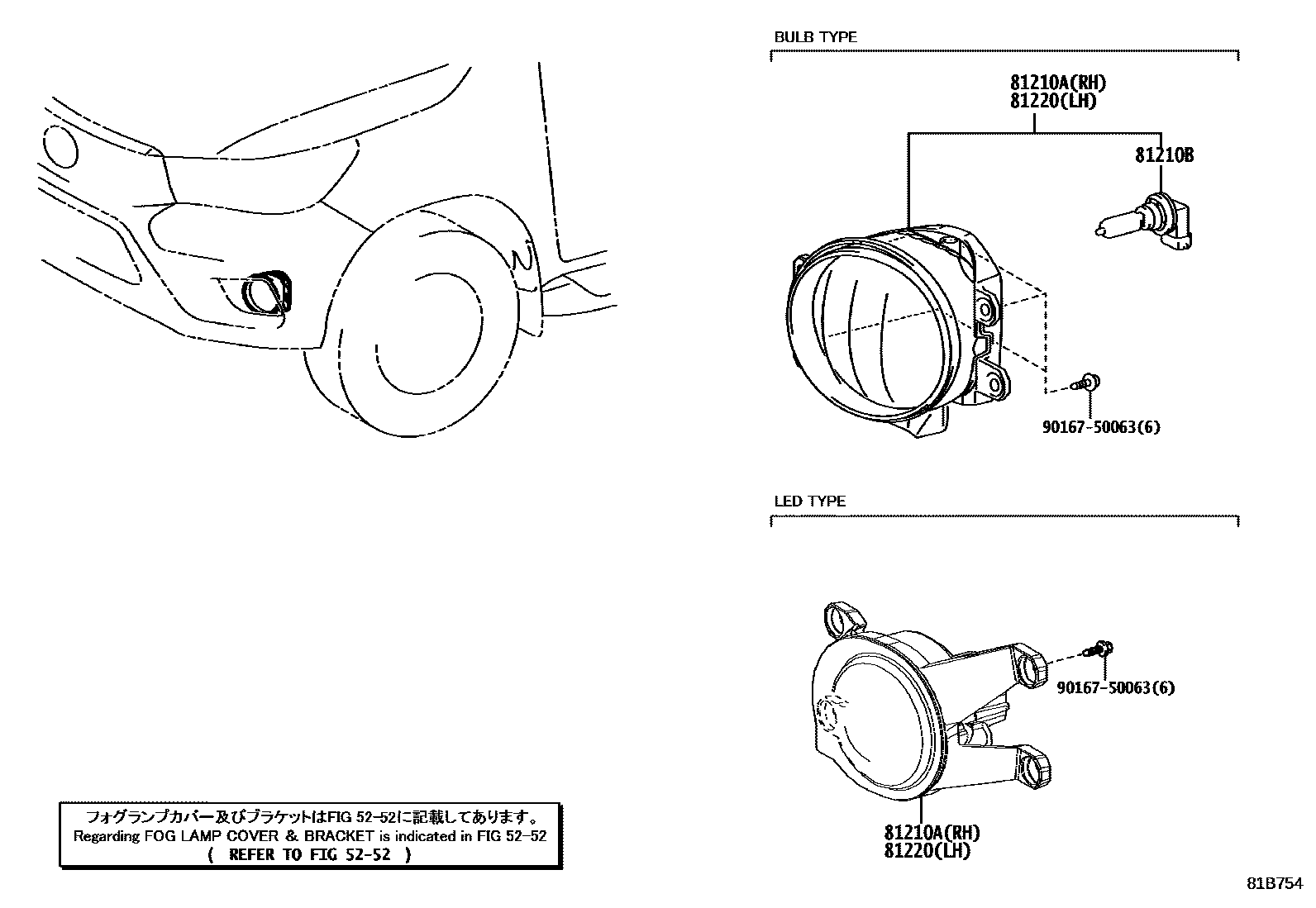 BULB TYPE

81210A(RH)
81220(LH)

81210B

90167-50063(6)

LED TYPE

90167-50063(6)

81210A(RH)
81220(LH)

フォグランプカバー及びブラケットはFIG 52-52に記載してあります。
Regarding FOG LAMP COVER & BRACKET is indicated in FIG 52-52
( REFER TO FIG 52-52 )

81B754