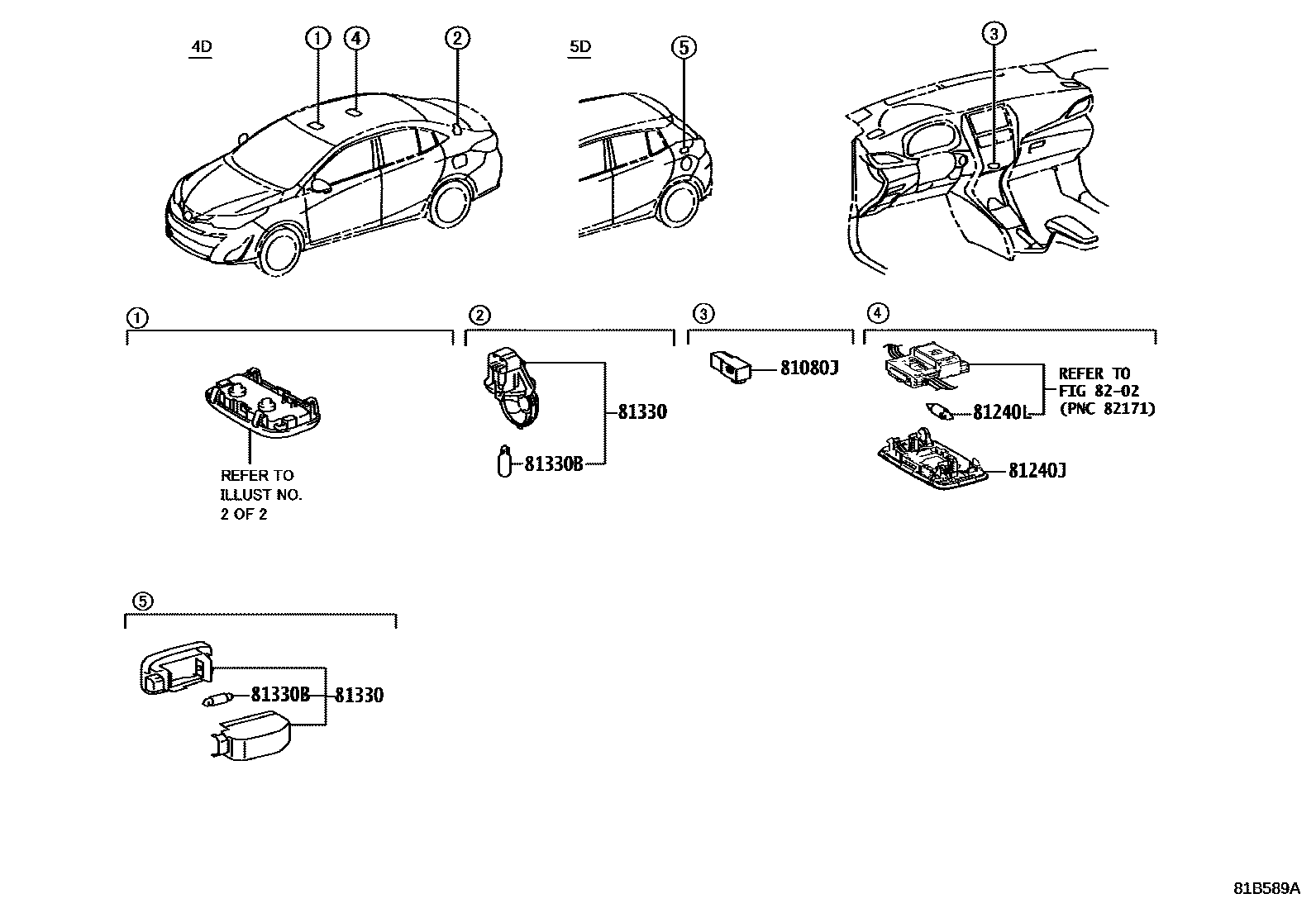 4D

①

④

②

5D

⑤

③

①

REFER TO
ILLUST NO.
2 OF 2

②

81330

81330B

③

81080J

④

REFER TO
FIG 82-02
(PNC 82171)

81240L

81240J

⑤

81330B

81330

81B589A