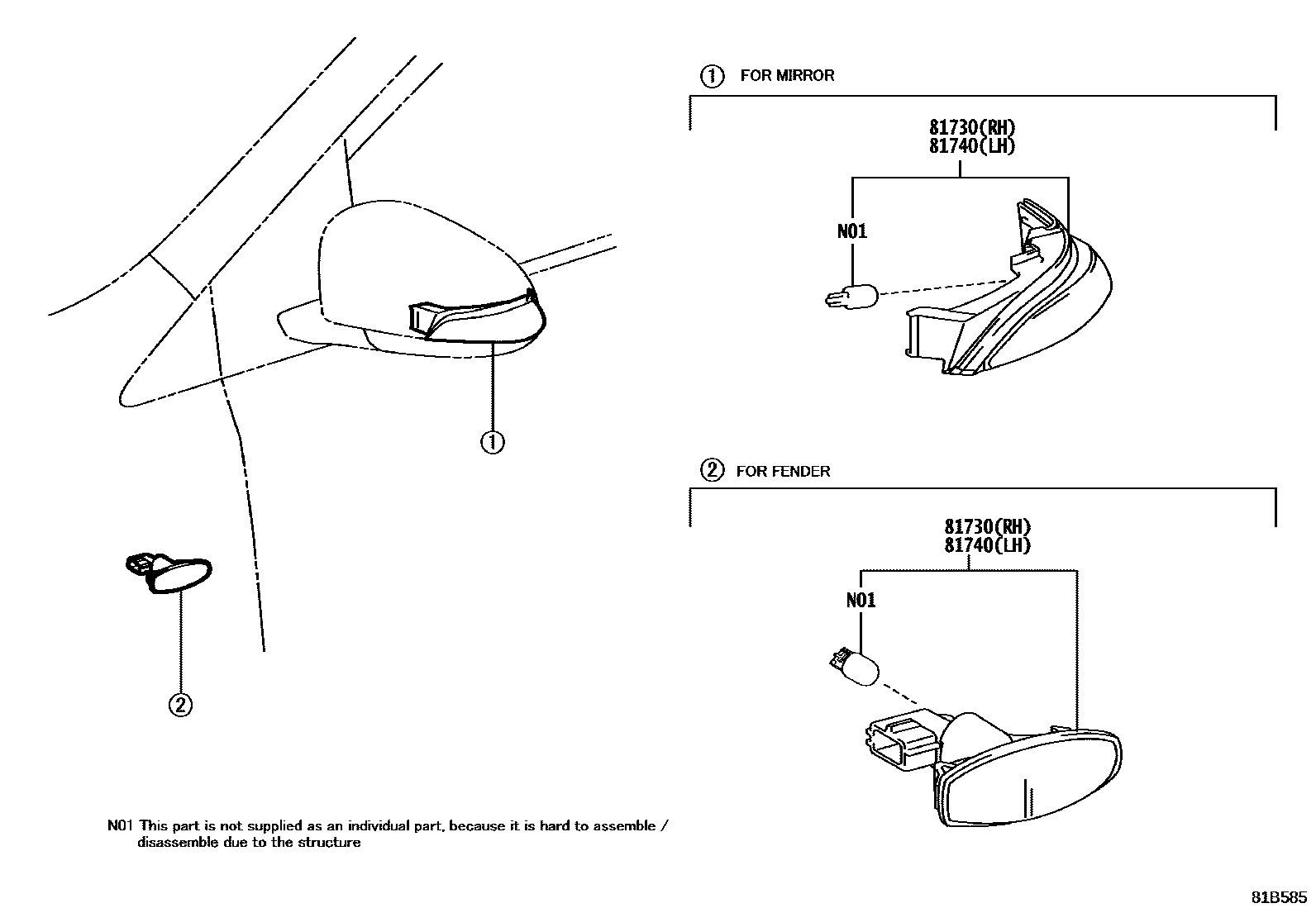 ① FOR MIRROR

81730(RH)
81740(LH)

N01

①

② FOR FENDER

81730(RH)
81740(LH)

N01

②

N01 This part is not supplied as an individual part, because it is hard to assemble / disassemble due to the structure

81B585