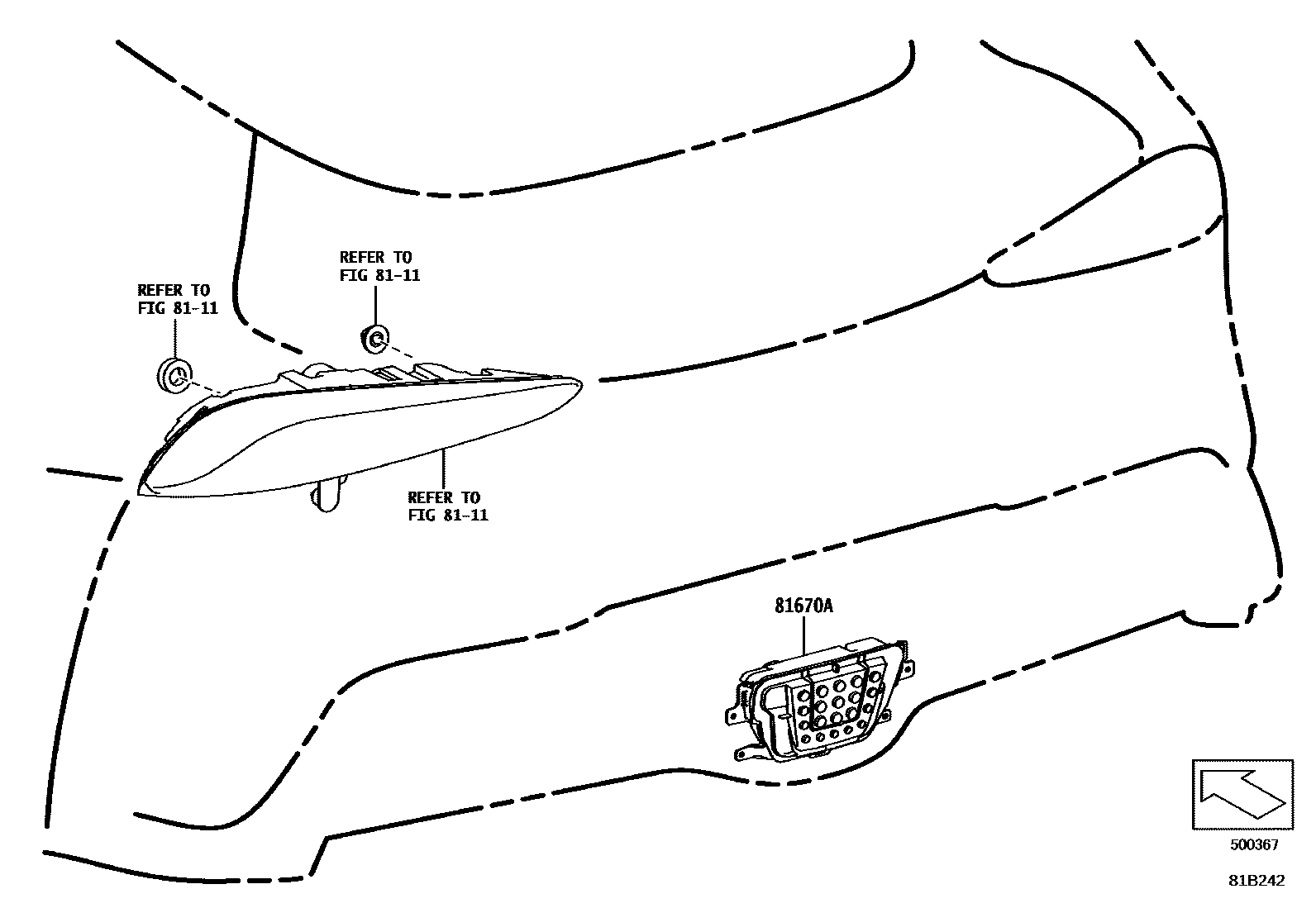 REFER TO
FIG 81-11

REFER TO
FIG 81-11

REFER TO
FIG 81-11

81670A

500367

81B242