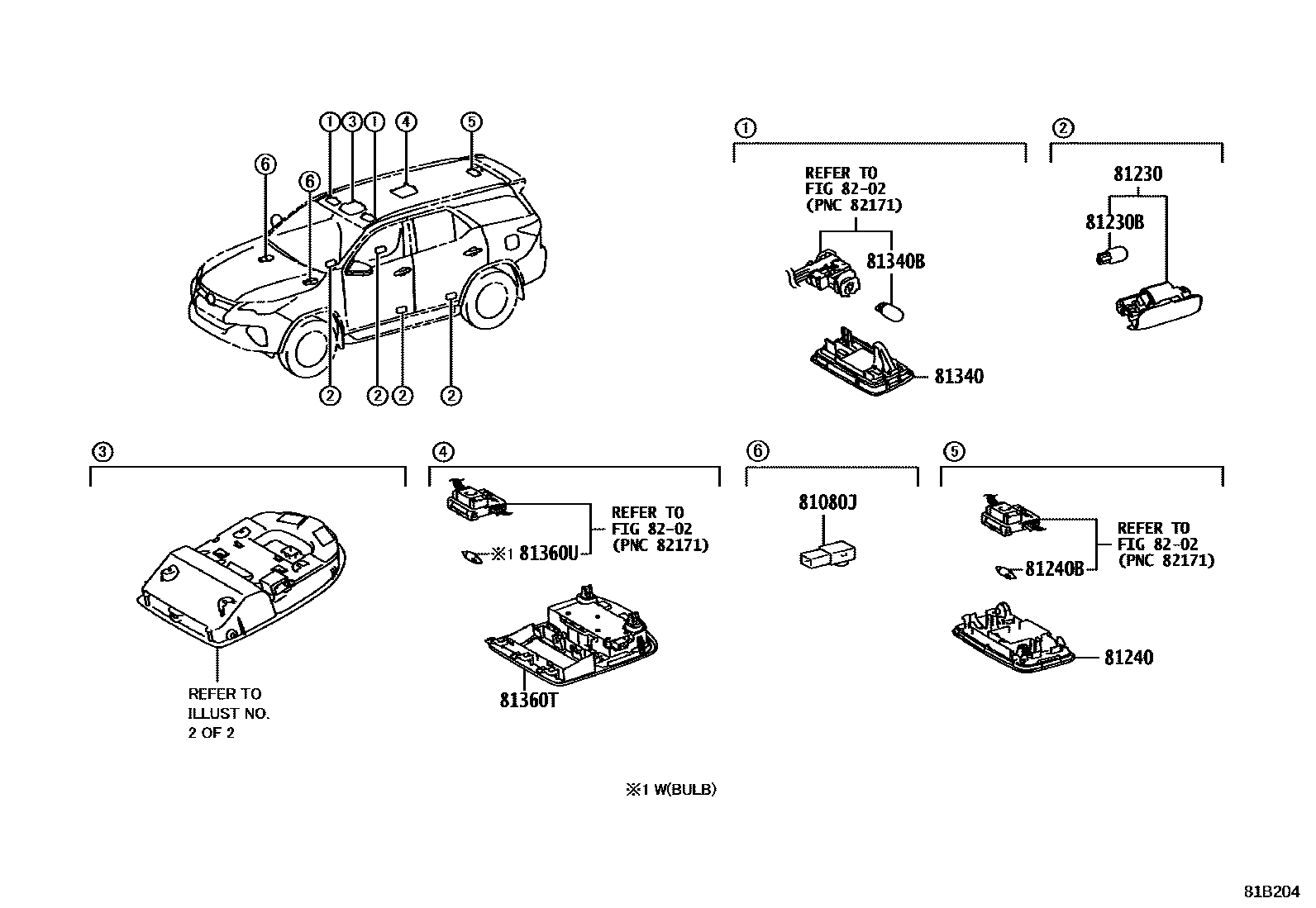 ①
③
①
④
⑤
⑥
⑥
②
②
②
②

①

REFER TO
FIG 82-02
(PNC 82171)

81340B

81340

②

81230

81230B

③

REFER TO
ILLUST NO.
2 OF 2

④

REFER TO
FIG 82-02
(PNC 82171)

※1 81360U

81360T

⑥

81080J

⑤

REFER TO
FIG 82-02
(PNC 82171)

81240B

81240

※1 W(BULB)

81B204