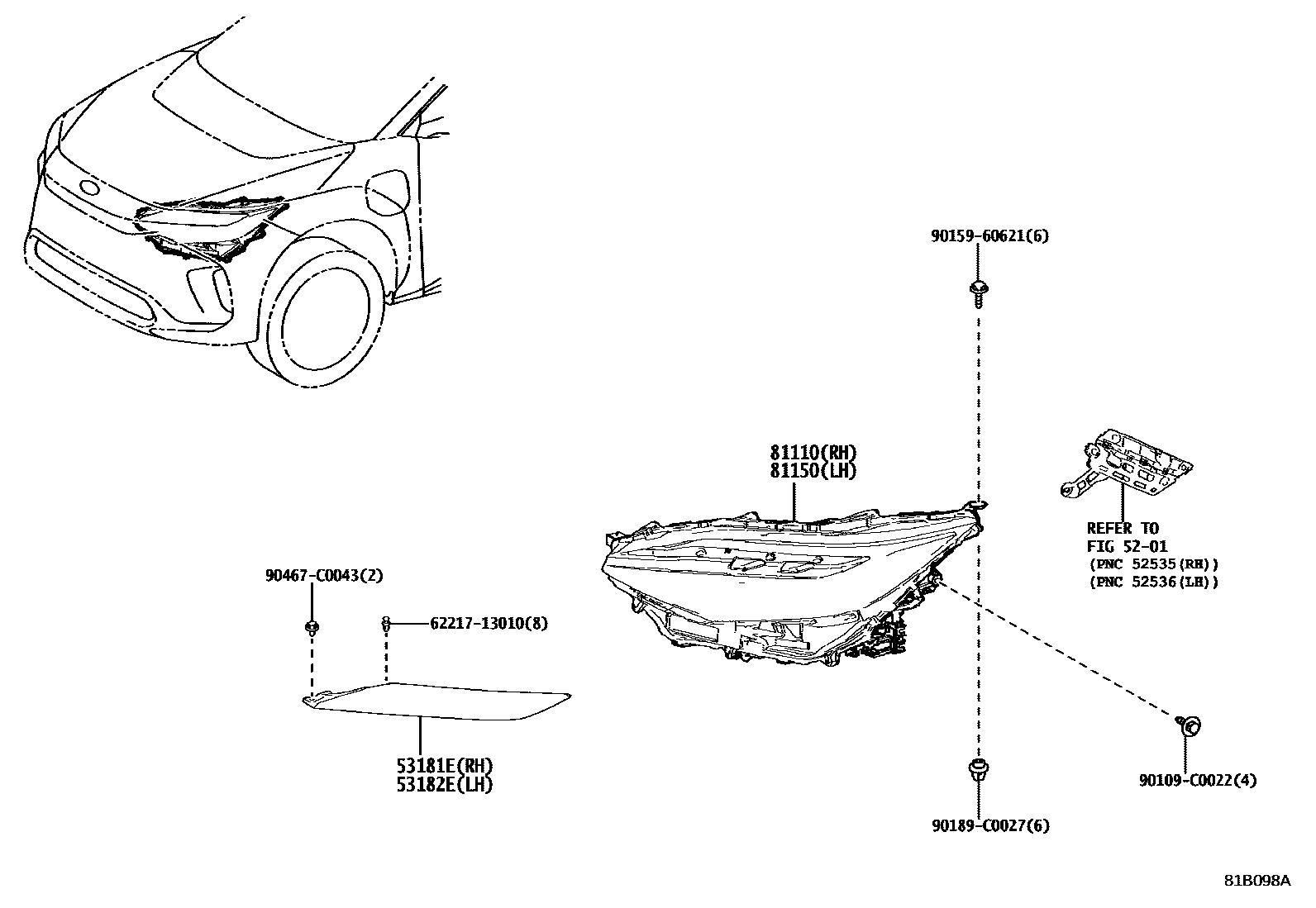 90159-60621(6)

81110(RH)
81150(LH)

REFER TO
FIG 52-01
(PNC 52535(RH))
(PNC 52536(LH))

90467-C0043(2)

62217-13010(8)

53181E(RH)
53182E(LH)

90109-C0022(4)

90189-C0027(6)

81B098A