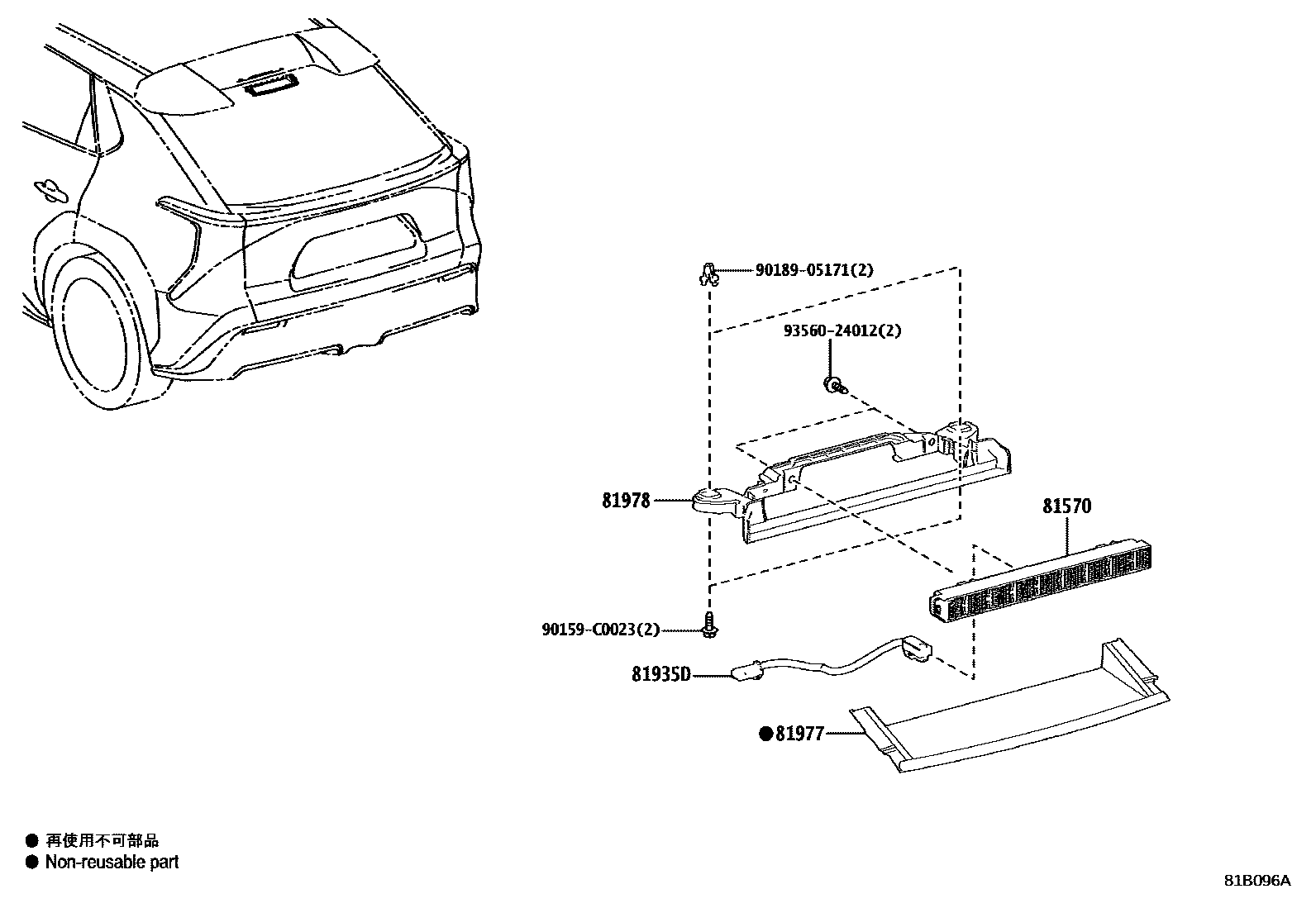 90189-05171(2)

93560-24012(2)

81978

81570

90159-C0023(2)

81935D

● 81977

● 再使用不可部品
● Non-reusable part

81B096A